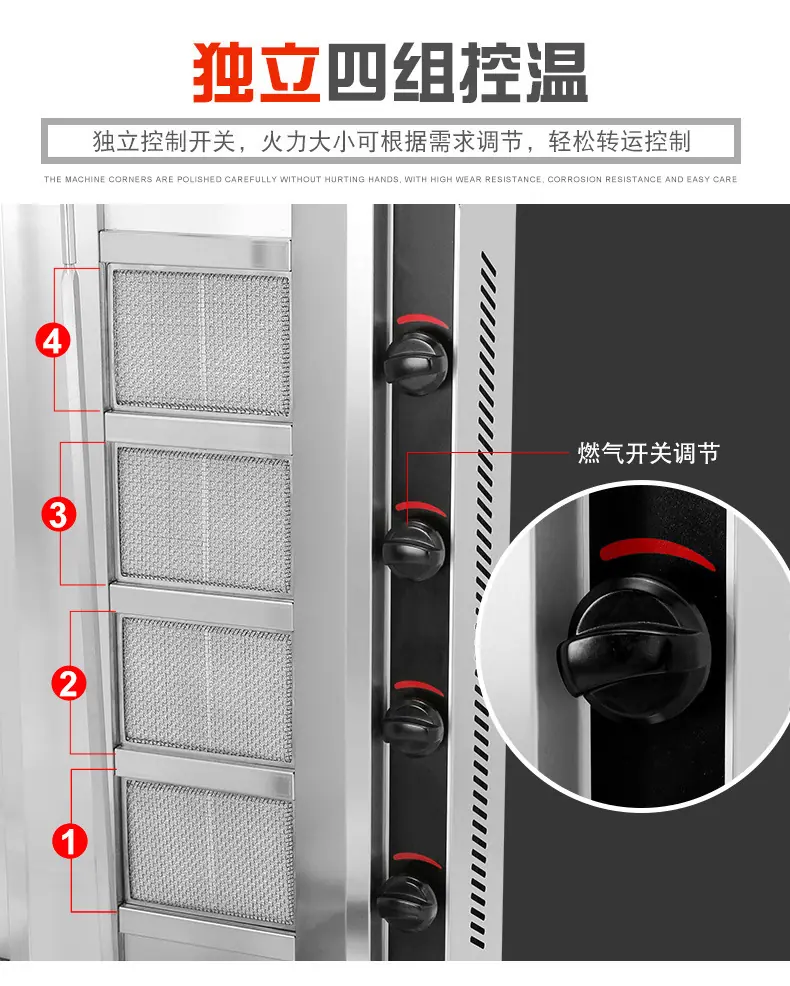 独立四组控温

独立控制开关，火力大小可根据需求调节，轻松转运控制

THE MACHINE CORNERS ARE POLISHED CAREFULLY WITHOUT HURTING HANDS, WITH HIGH WEAR RESISTANCE, CORROSION RESISTANCE AND EASY CARE

4

3

2

1

燃气开关调节