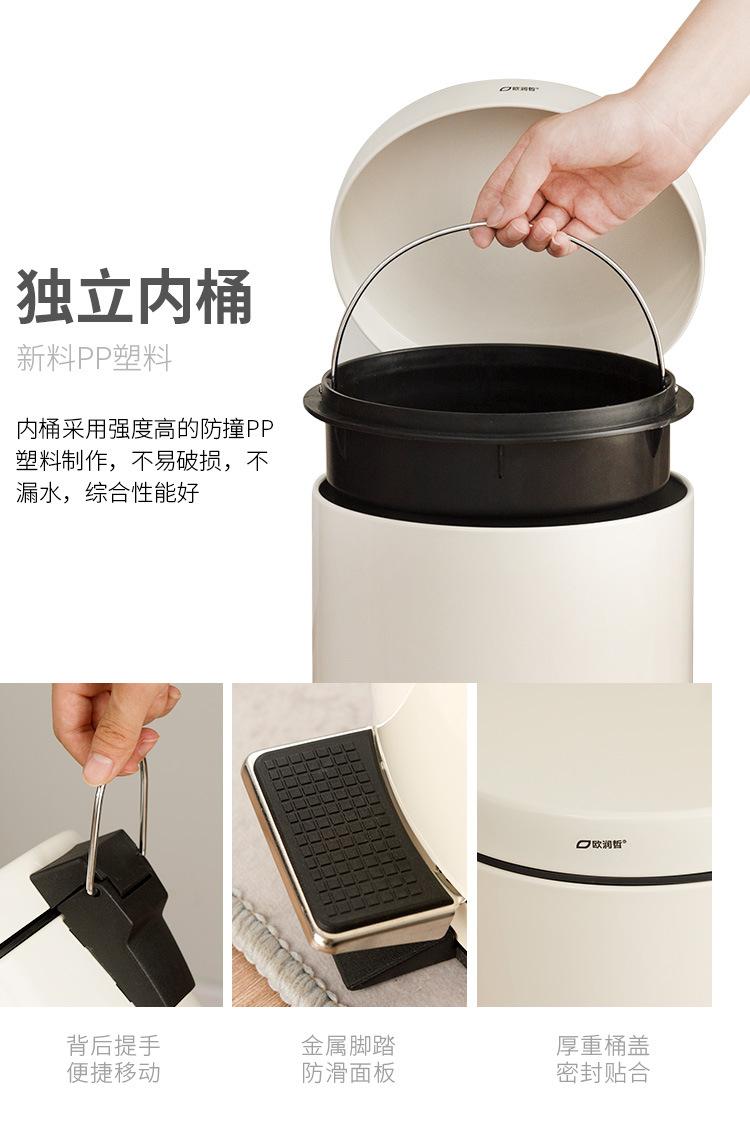 欧润哲®

独立内桶

新料PP塑料

内桶采用强度高的防撞PP塑料制作，不易破损，不漏水，综合性能好

欧润哲®

背后提手
便捷移动

金属脚踏
防滑面板

厚重桶盖
密封贴合