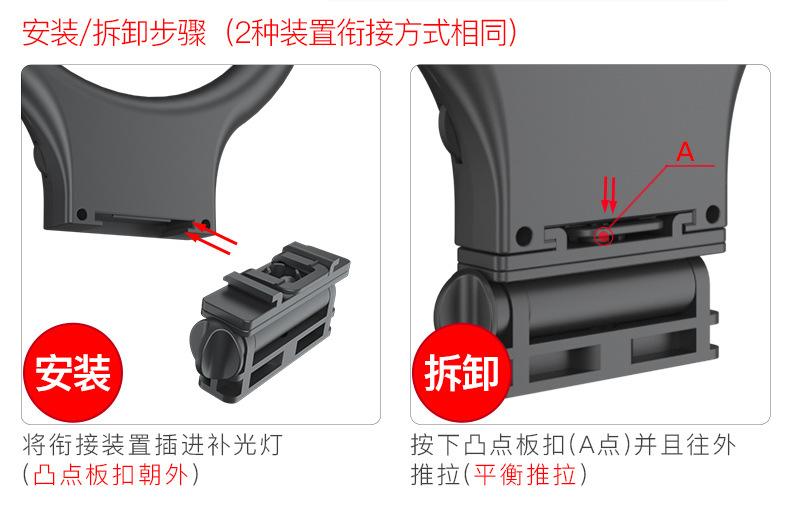 安装/拆卸步骤（2种装置衔接方式相同）

安装

将衔接装置插进补光灯
(凸点板扣朝外)

A

拆卸

按下凸点板扣(A点)并且往外推拉(平衡推拉)