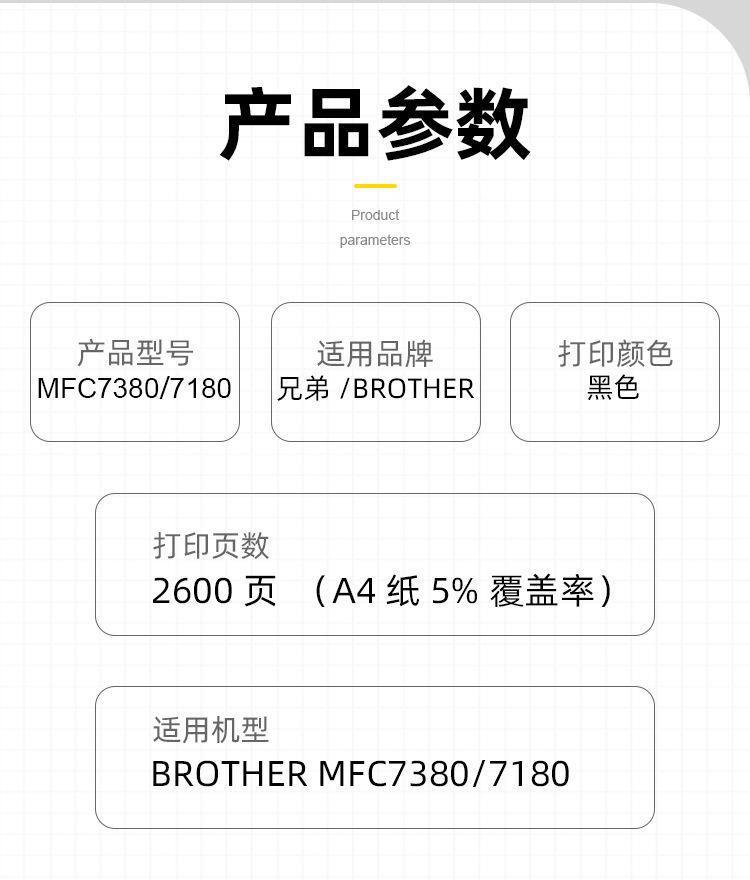 产品参数

Product
parameters

产品型号
MFC7380/7180

适用品牌
兄弟/BROTHER

打印颜色
黑色

打印页数
2600页 （A4纸5%覆盖率）

适用机型
BROTHER MFC7380/7180