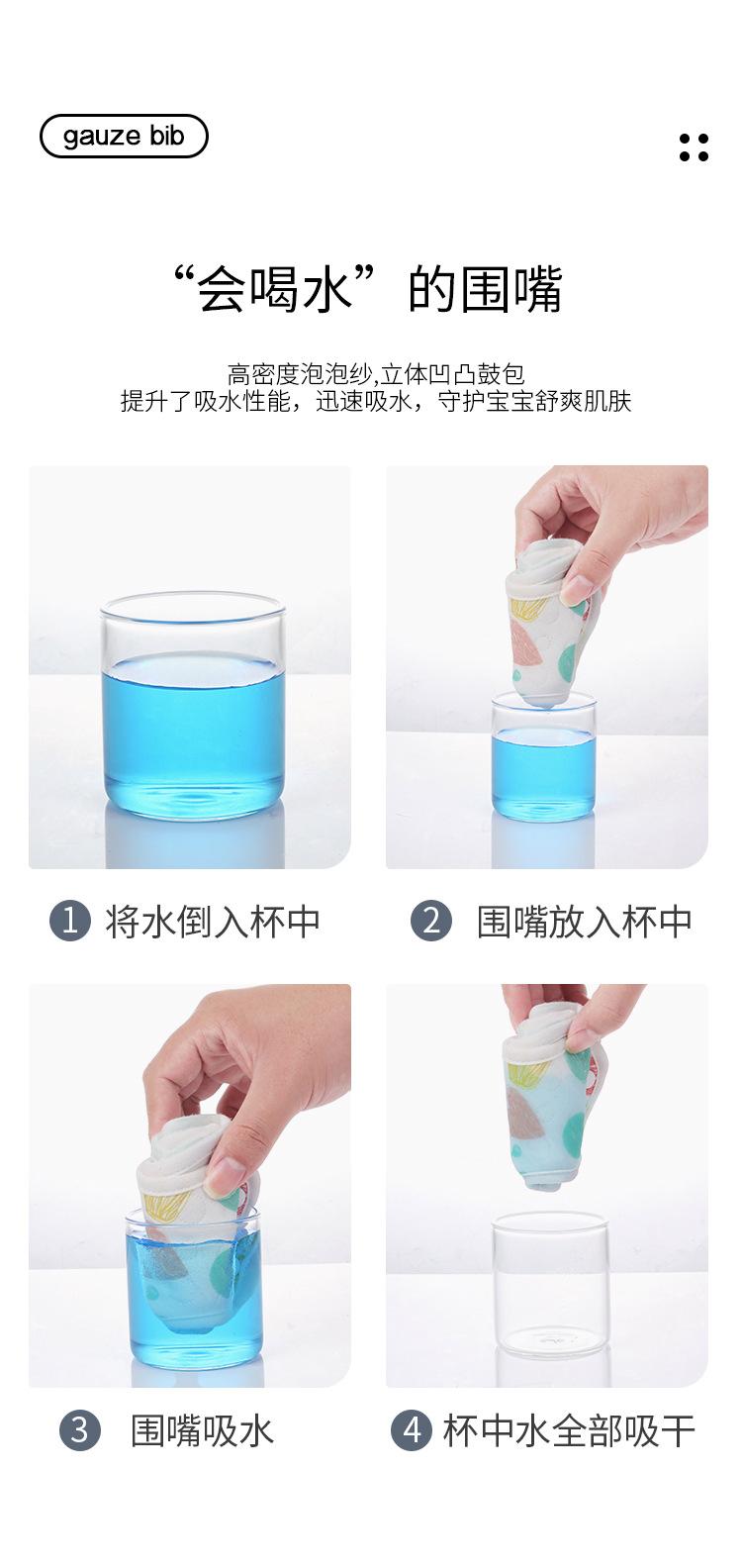 gauze bib

“会喝水”的围嘴

高密度泡泡纱,立体凹凸鼓包
提升了吸水性能，迅速吸水，守护宝宝舒爽肌肤

1 将水倒入杯中

2 围嘴放入杯中

3 围嘴吸水

4 杯中水全部吸干