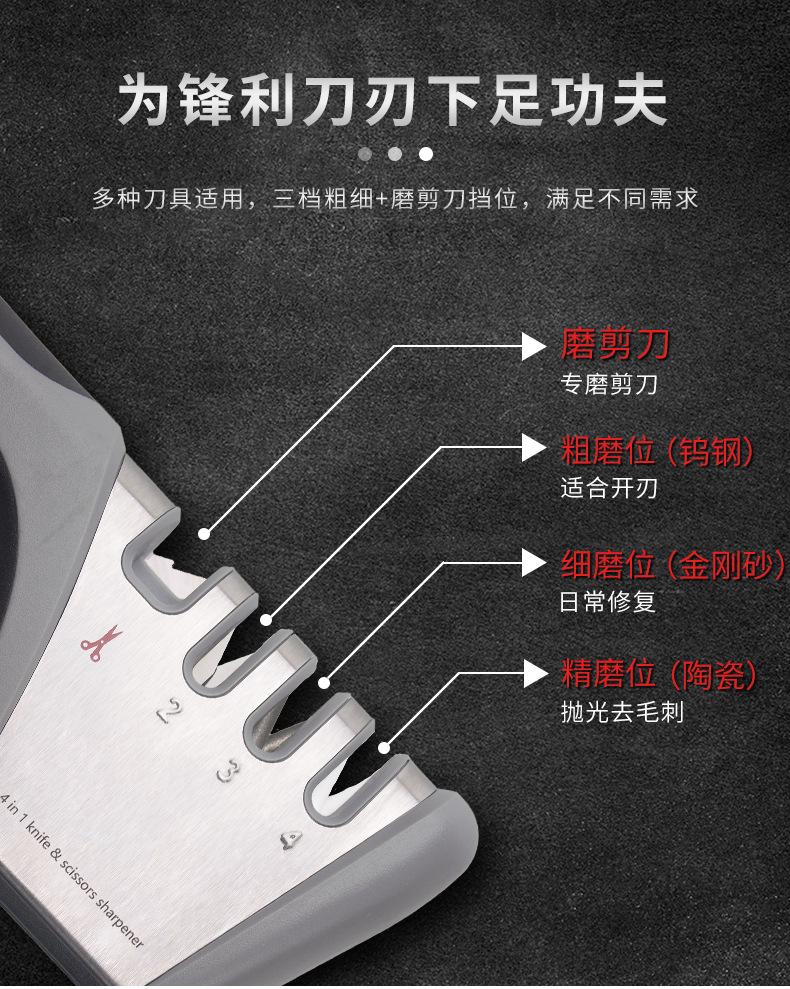 为锋利刀刃下足功夫

多种刀具适用，三档粗细+磨剪刀挡位，满足不同需求

磨剪刀
专磨剪刀

粗磨位（钨钢）
适合开刃

细磨位（金刚砂）
日常修复

精磨位（陶瓷）
抛光去毛刺

2
3
4

4 in 1 knife & scissors sharpener