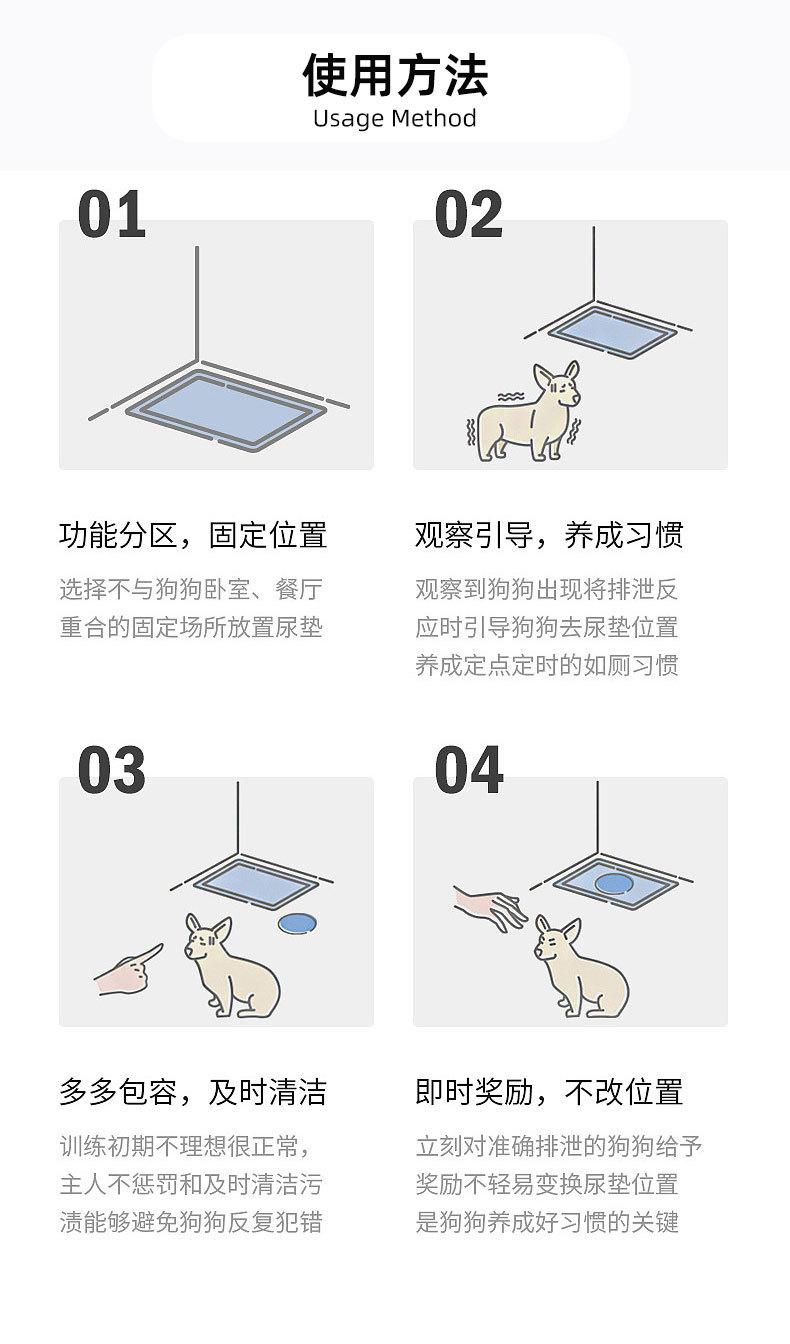 使用方法
Usage Method

01

功能分区，固定位置

选择不与狗狗卧室、餐厅重合的固定场所放置尿垫

02

观察引导，养成习惯

观察到狗狗出现将排泄反应时引导狗狗去尿垫位置养成定点定时的如厕习惯

03

多多包容，及时清洁

训练初期不理想很正常，主人不惩罚和及时清洁污渍能够避免狗狗反复犯错

04

即时奖励，不改位置

立刻对准确排泄的狗狗给予奖励不轻易变换尿垫位置是狗狗养成好习惯的关键