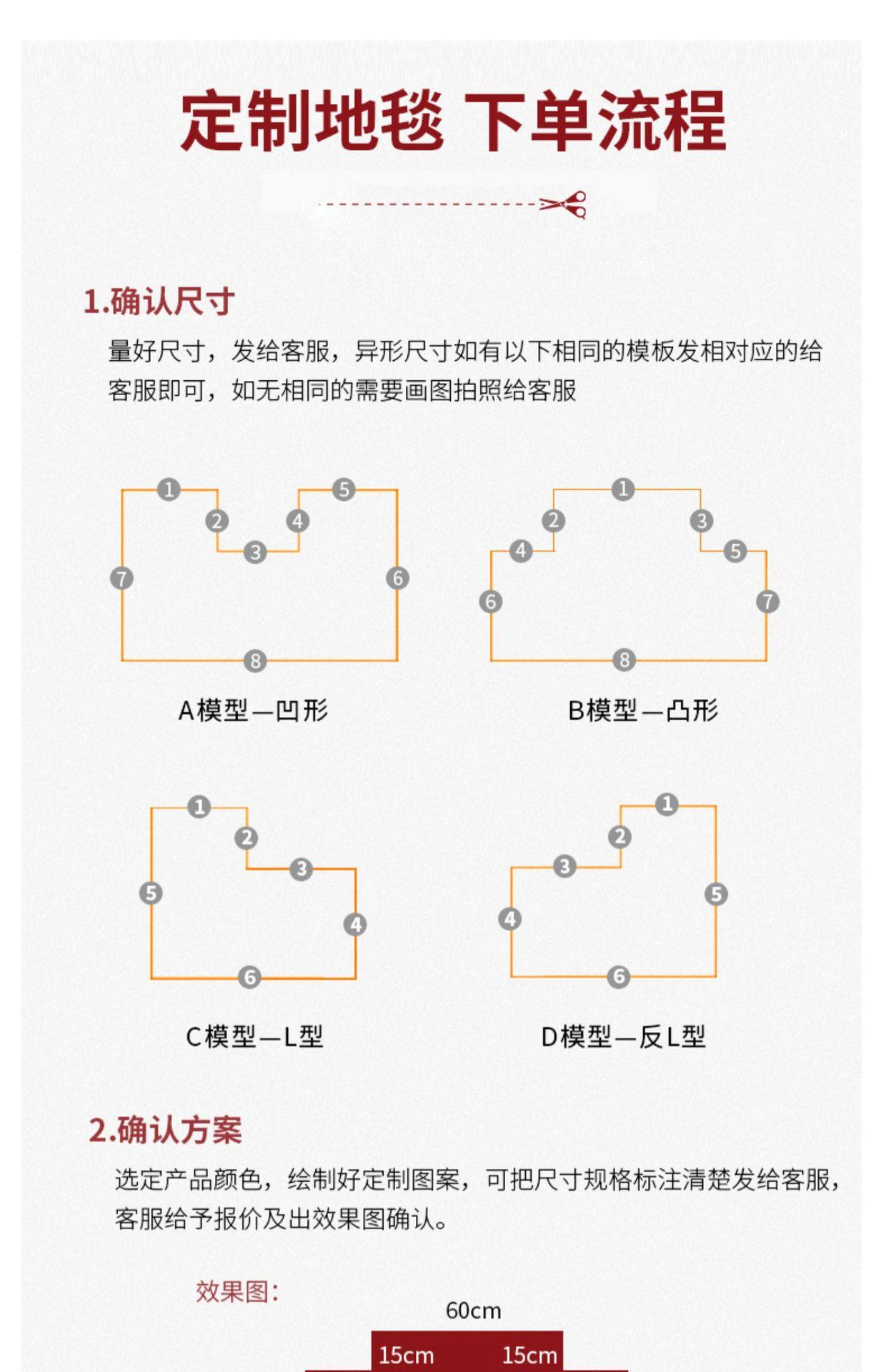 定制地毯 下单流程

1.确认尺寸

量好尺寸，发给客服，异形尺寸如有以下相同的模板发相对应的给客服即可，如无相同的需要画图拍照给客服

1 2 3 4 5 6 7 8

A模型—凹形

1 2 3 4 5 6 7 8

B模型—凸形

1 2 3 4 5 6

C模型—L型

1 2 3 4 5 6

D模型—反L型

2.确认方案

选定产品颜色，绘制好定制图案，可把尺寸规格标注清楚发给客服，客服给予报价及出效果图确认。

效果图：

60cm

15cm 15cm