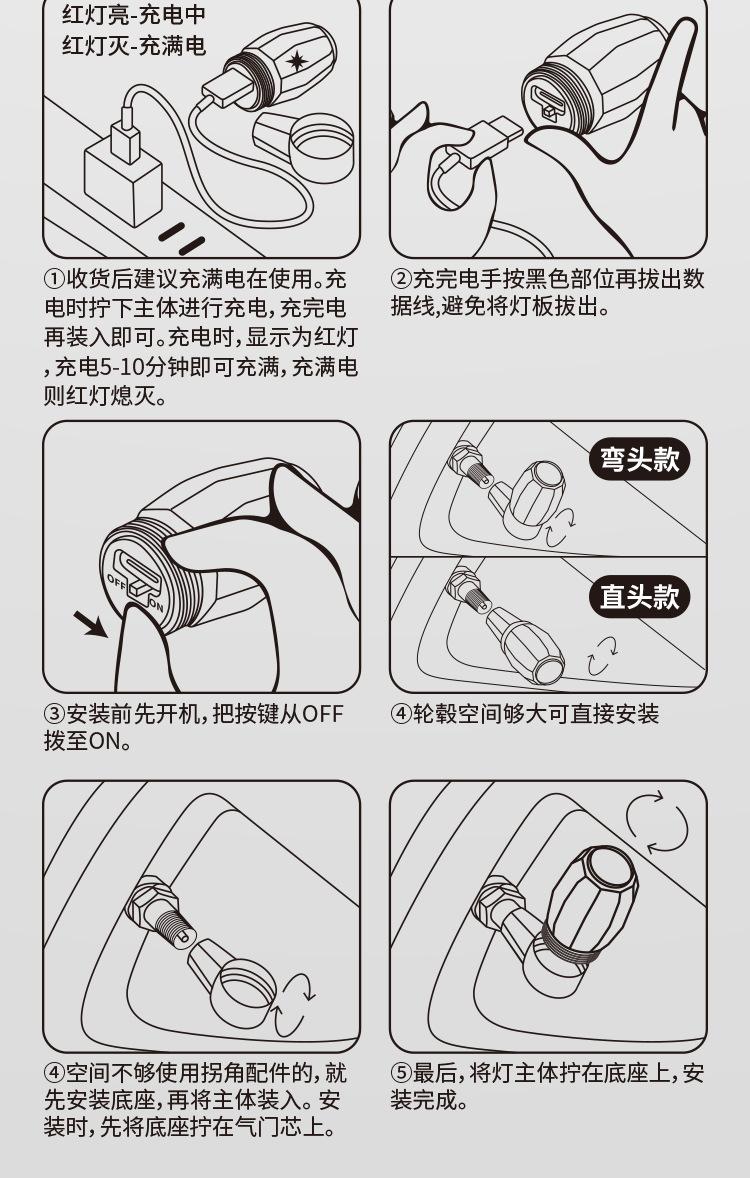 红灯亮-充电中
红灯灭-充满电

①收货后建议充满电在使用。充电时拧下主体进行充电，充完电再装入即可。充电时，显示为红灯，充电5-10分钟即可充满，充满电则红灯熄灭。

②充完电手按黑色部位再拔出数据线，避免将灯板拔出。

OFF ON

③安装前先开机，把按键从OFF拨至ON。

弯头款

直头款

④轮毂空间够大可直接安装

④空间不够使用拐角配件的，就先安装底座，再将主体装入。安装时，先将底座拧在气门芯上。

⑤最后，将灯主体拧在底座上，安装完成。