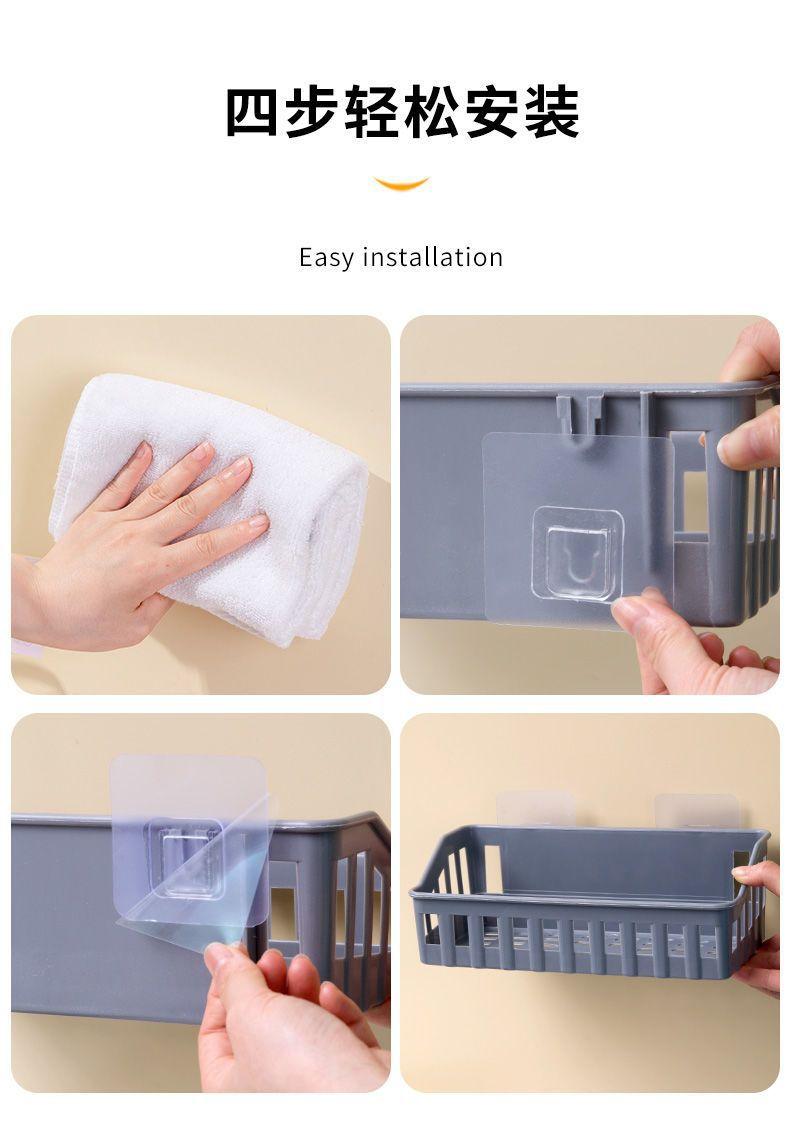 四步轻松安装

Easy installation