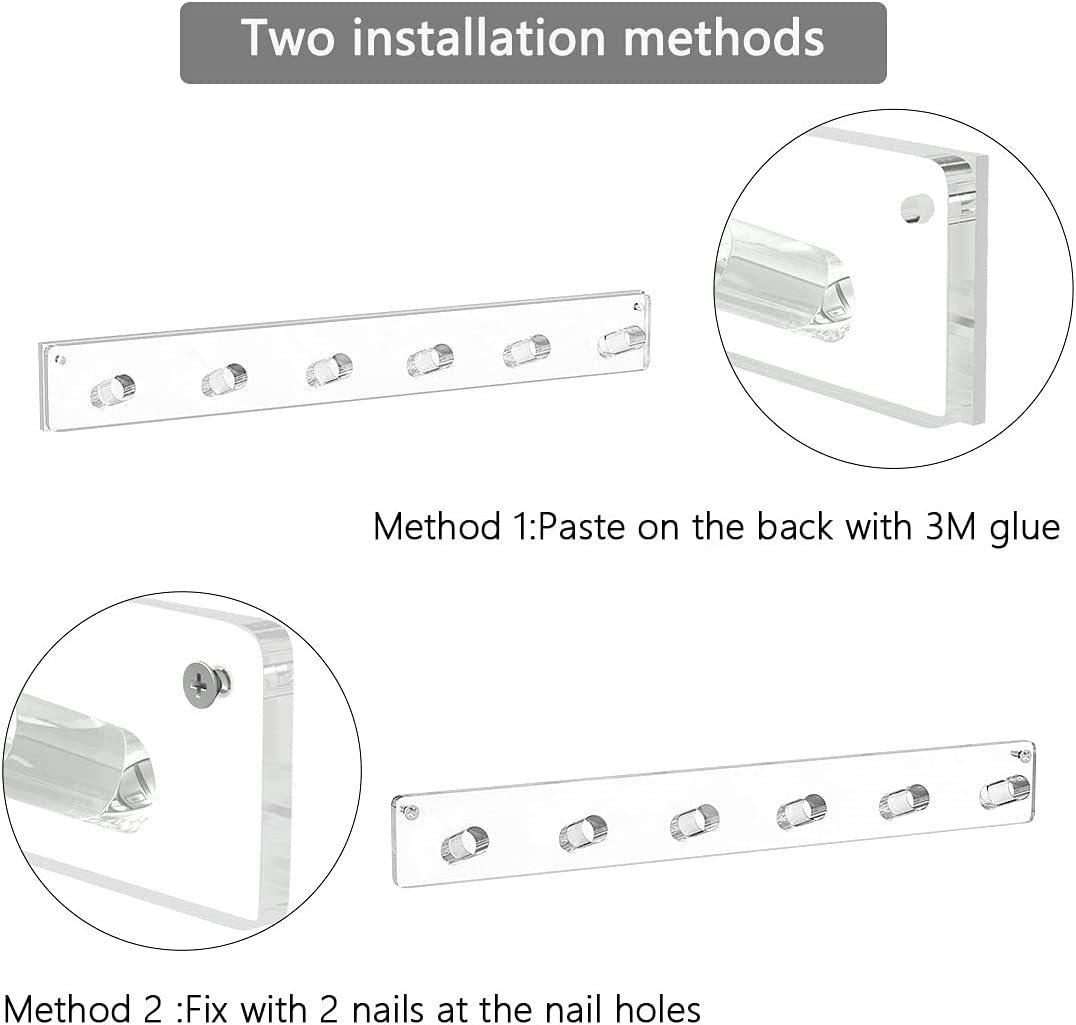 Two installation methods

Method 1:Paste on the back with 3M glue

Method 2 :Fix with 2 nails at the nail holes