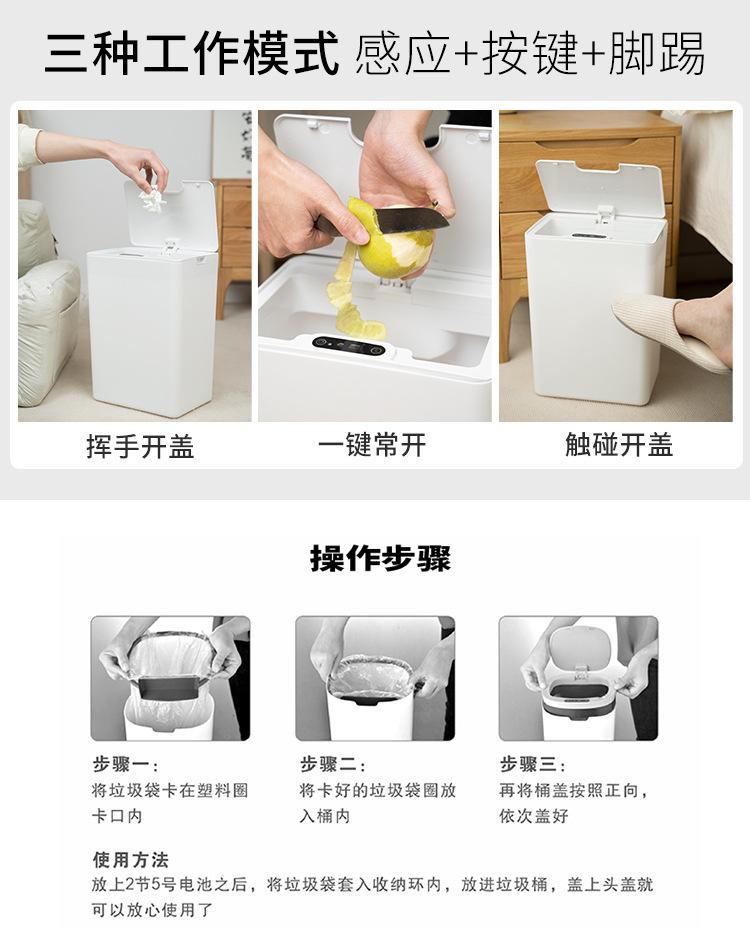 三种工作模式 感应+按键+脚踢

挥手开盖

一键常开

触碰开盖

操作步骤

步骤一：
将垃圾袋卡在塑料圈卡口内

步骤二：
将卡好的垃圾袋圈放入桶内

步骤三：
再将桶盖按照正向，依次盖好

使用方法
放上2节5号电池之后，将垃圾袋套入收纳环内，放进垃圾桶，盖上头盖就可以放心使用了