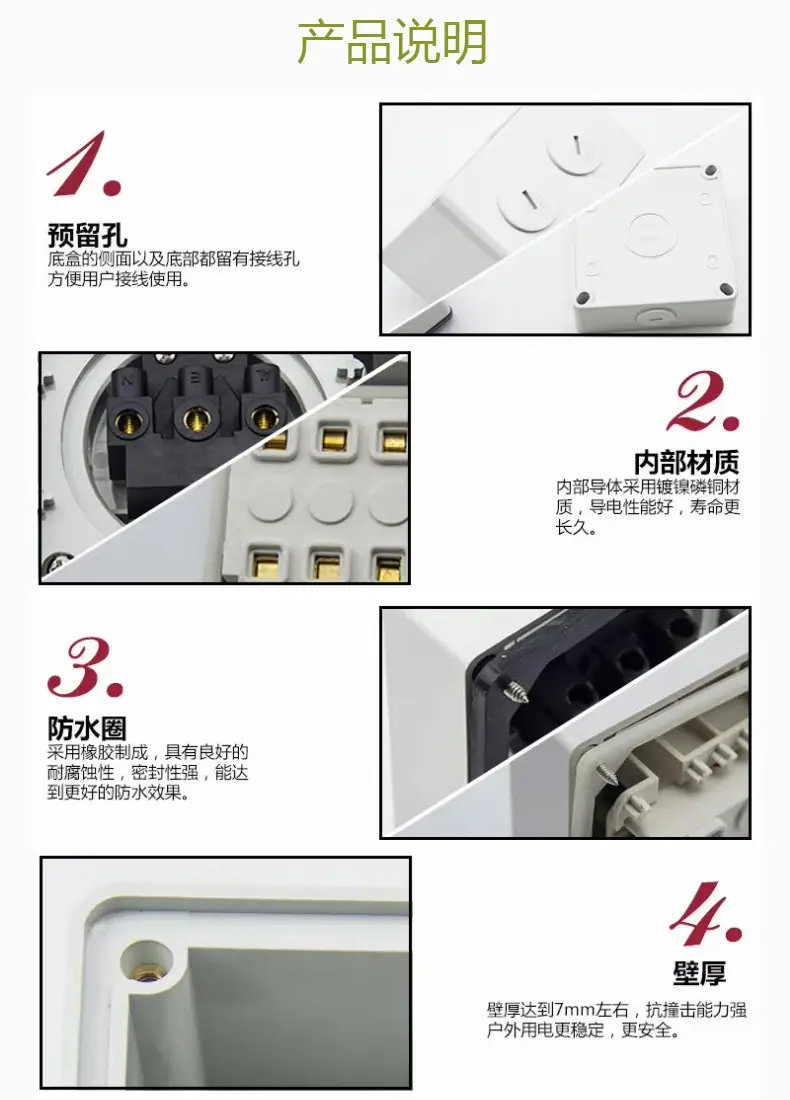 产品说明

1.

预留孔
底盒的侧面以及底部都留有接线孔方便用户接线使用。

2.

内部材质
内部导体采用镀镍磷铜材质，导电性能好，寿命更长久。

3.

防水圈
采用橡胶制成，具有良好的耐腐蚀性，密封性强，能达到更好的防水效果。

4.

壁厚
壁厚达到7mm左右，抗撞击能力强户外用电更稳定，更安全。