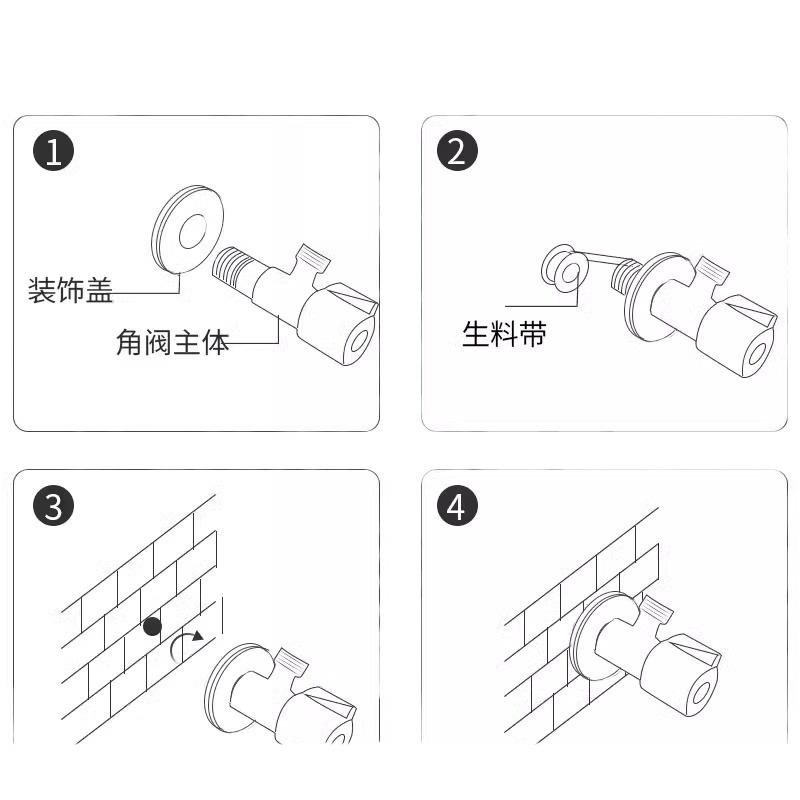 1

装饰盖

角阀主体

2

生料带

3

4