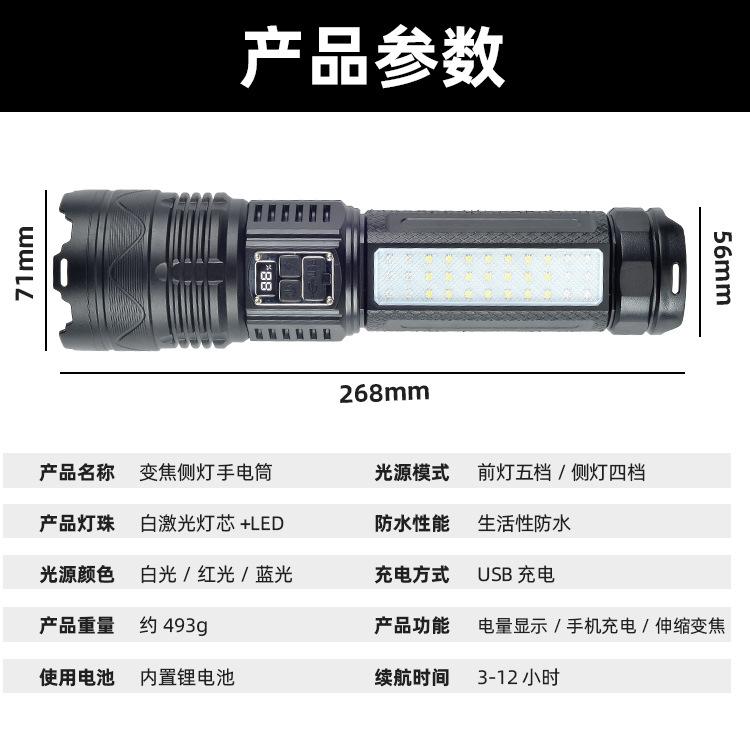 产品参数

71mm

56mm

268mm

| 产品名称 | 变焦侧灯手电筒 | 光源模式 | 前灯五档 / 侧灯四档 |
|---|---|---|---|
| 产品灯珠 | 白激光灯芯 +LED | 防水性能 | 生活性防水 |
| 光源颜色 | 白光 / 红光 / 蓝光 | 充电方式 | USB 充电 |
| 产品重量 | 约 493g | 产品功能 | 电量显示 / 手机充电 / 伸缩变焦 |
| 使用电池 | 内置锂电池 | 续航时间 | 3-12 小时 |