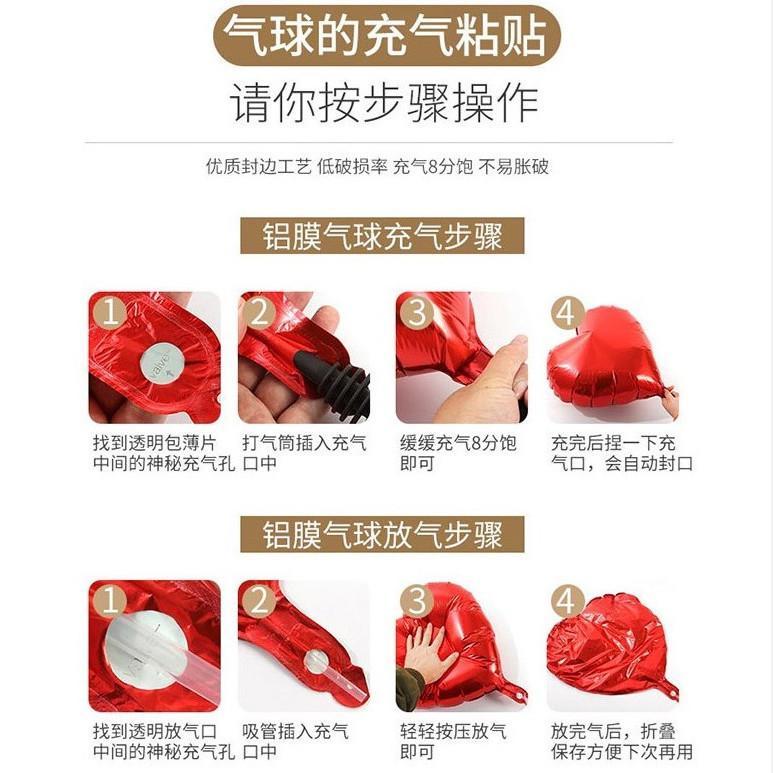 气球的充气粘贴

请你按步骤操作

优质封边工艺 低破损率 充气8分饱 不易胀破

铝膜气球充气步骤

1
valve

找到透明包薄片中间的神秘充气孔

2

打气筒插入充气口中

3

缓缓充气8分饱即可

4

充完后捏一下充气口，会自动封口

铝膜气球放气步骤

1

找到透明放气口中间的神秘充气孔

2

吸管插入充气口中

3

轻轻按压放气即可

4

放完气后，折叠保存方便下次再用