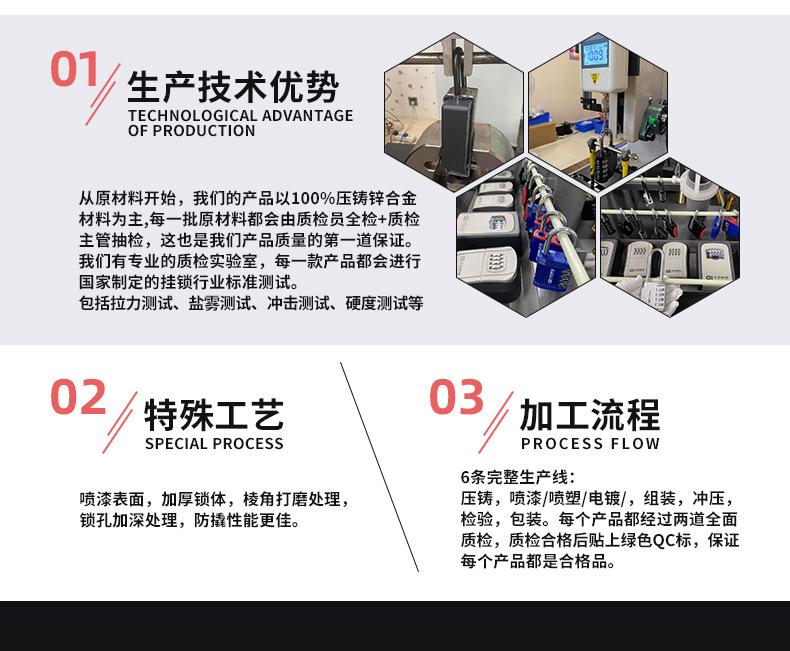 01 生产技术优势
TECHNOLOGICAL ADVANTAGE OF PRODUCTION

从原材料开始，我们的产品以100%压铸锌合金材料为主,每一批原材料都会由质检员全检+质检主管抽检，这也是我们产品质量的第一道保证。
我们有专业的质检实验室，每一款产品都会进行国家制定的挂锁行业标准测试。
包括拉力测试、盐雾测试、冲击测试、硬度测试等

02 特殊工艺
SPECIAL PROCESS

喷漆表面，加厚锁体，棱角打磨处理，锁孔加深处理，防撬性能更佳。

03 加工流程
PROCESS FLOW

6条完整生产线：
压铸，喷漆/喷塑/电镀/，组装，冲压，检验，包装。每个产品都经过两道全面质检，质检合格后贴上绿色QC标，保证每个产品都是合格品。