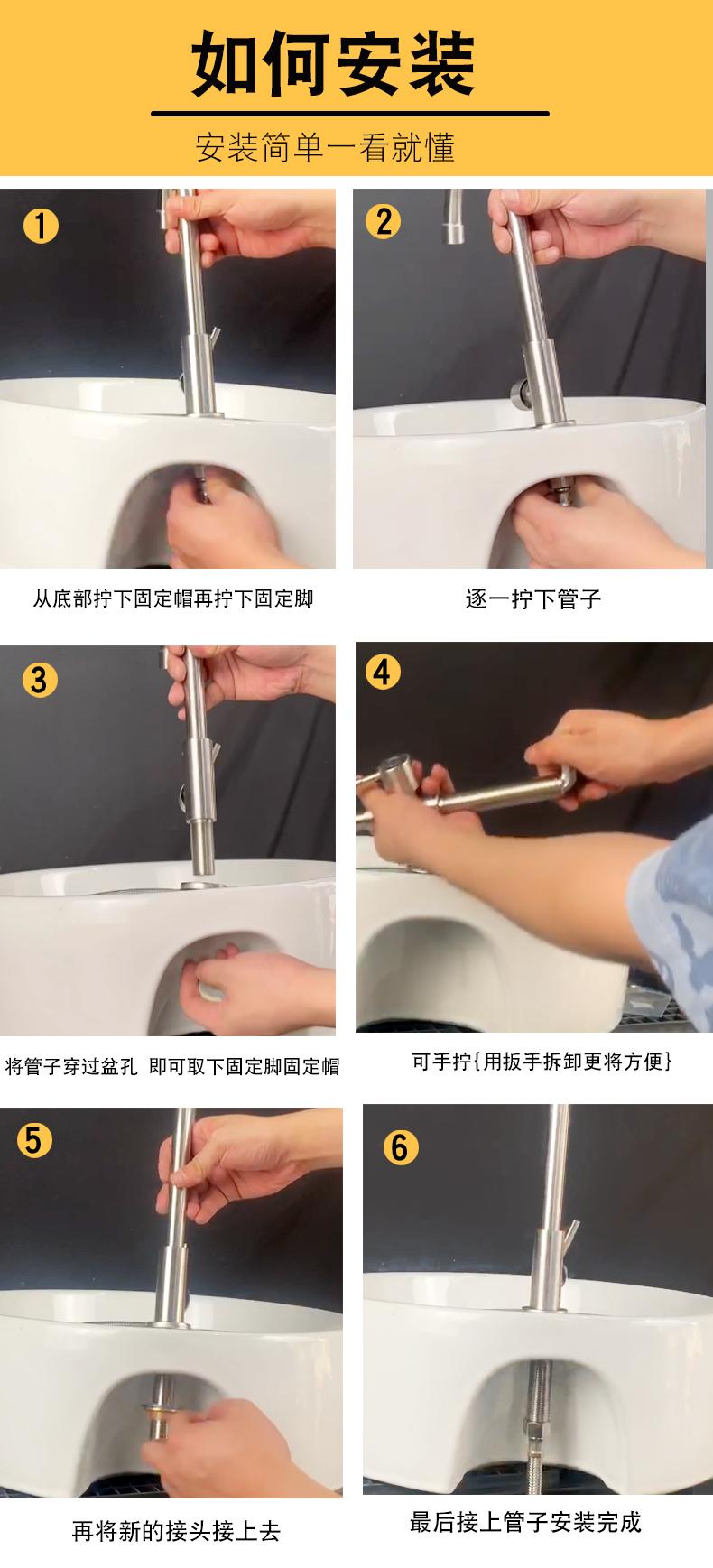 如何安装

安装简单一看就懂

1

从底部拧下固定帽再拧下固定脚

2

逐一拧下管子

3

将管子穿过盆孔 即可取下固定脚固定帽

4

可手拧{用扳手拆卸更将方便}

5

再将新的接头接上去

6

最后接上管子安装完成