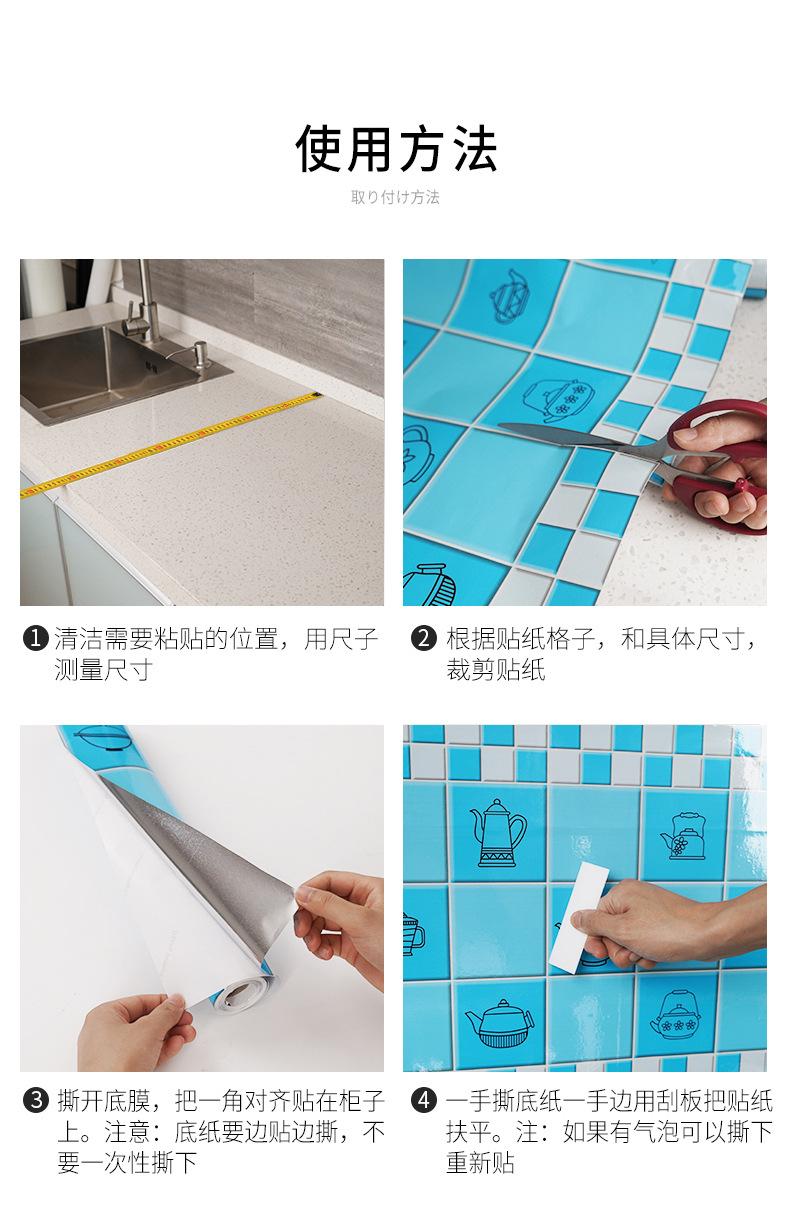 使用方法

取り付け方法

❶ 清洁需要粘贴的位置，用尺子测量尺寸

❷ 根据贴纸格子，和具体尺寸，裁剪贴纸

❸ 撕开底膜，把一角对齐贴在柜子上。注意：底纸要边贴边撕，不要一次性撕下

❹ 一手撕底纸一手边用刮板把贴纸扶平。注：如果有气泡可以撕下重新贴