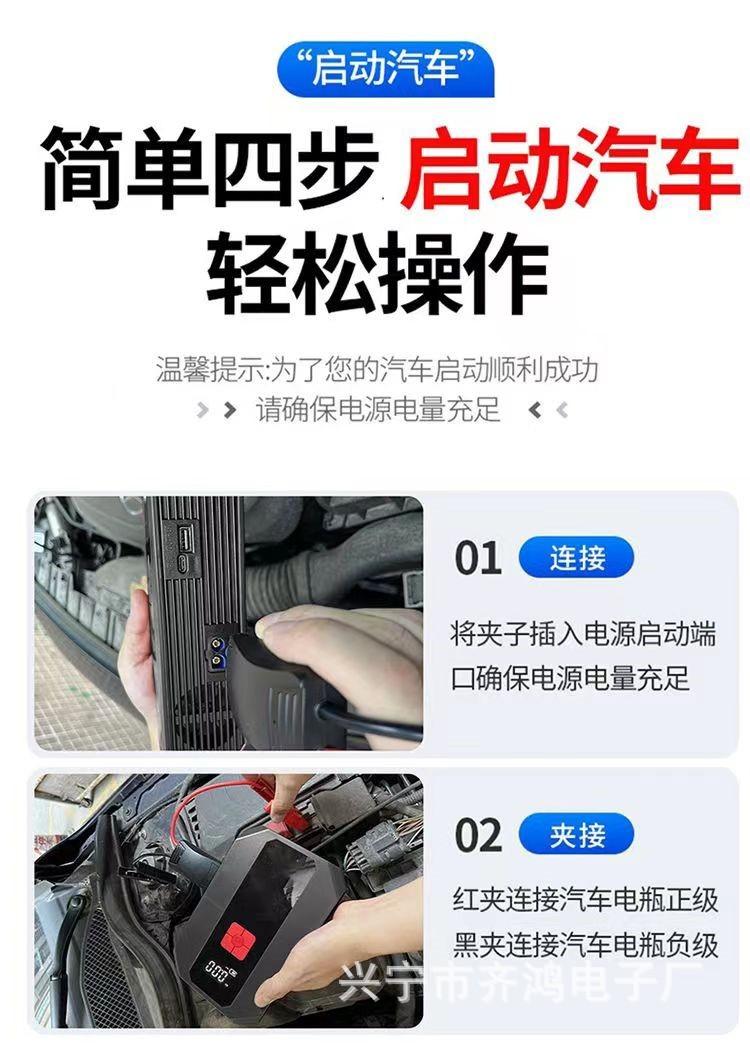 “启动汽车”

简单四步 启动汽车
轻松操作

温馨提示:为了您的汽车启动顺利成功
请确保电源电量充足

01 连接

将夹子插入电源启动端口确保电源电量充足

02 夹接

红夹连接汽车电瓶正级
黑夹连接汽车电瓶负级

兴宁市齐鸿电子厂