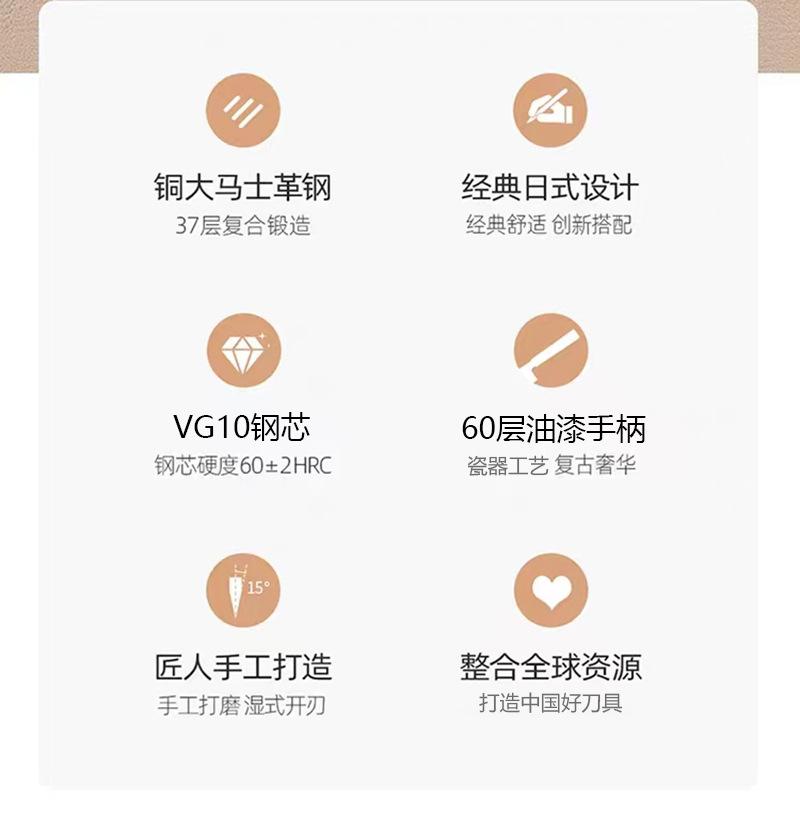 铜大马士革钢
37层复合锻造

经典日式设计
经典舒适 创新搭配

VG10钢芯
钢芯硬度60±2HRC

60层油漆手柄
瓷器工艺 复古奢华

15°

匠人手工打造
手工打磨 湿式开刃

整合全球资源
打造中国好刀具