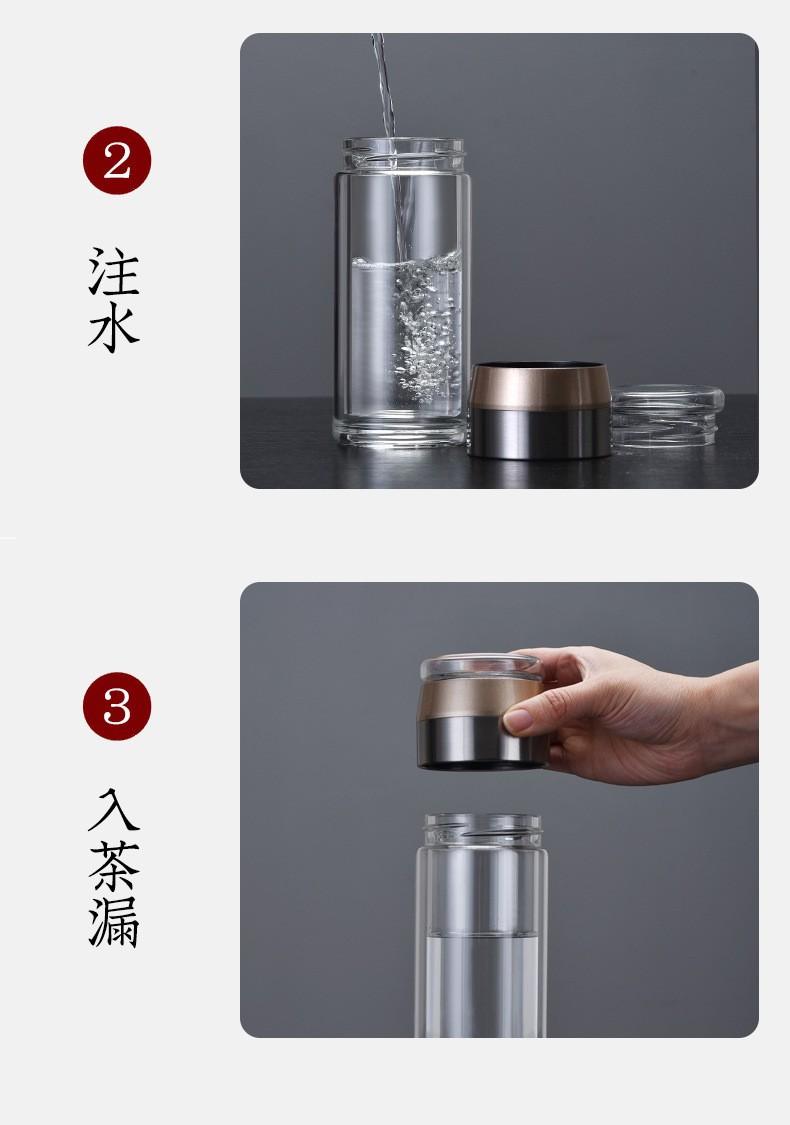 2
注水

3
入茶漏