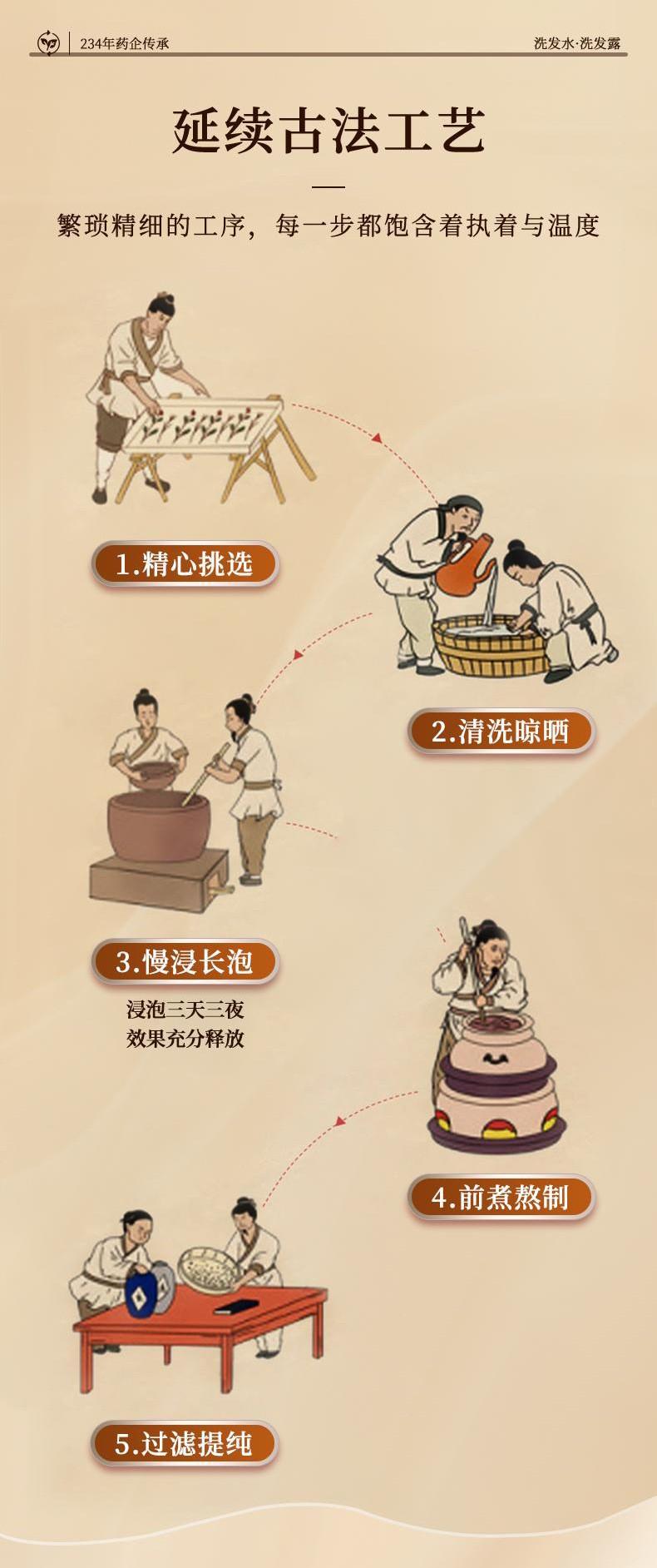 234年药企传承

洗发水·洗发露

延续古法工艺

繁琐精细的工序，每一步都饱含着执着与温度

1.精心挑选

2.清洗晾晒

3.慢浸长泡

浸泡三天三夜
效果充分释放

4.前煮熬制

5.过滤提纯