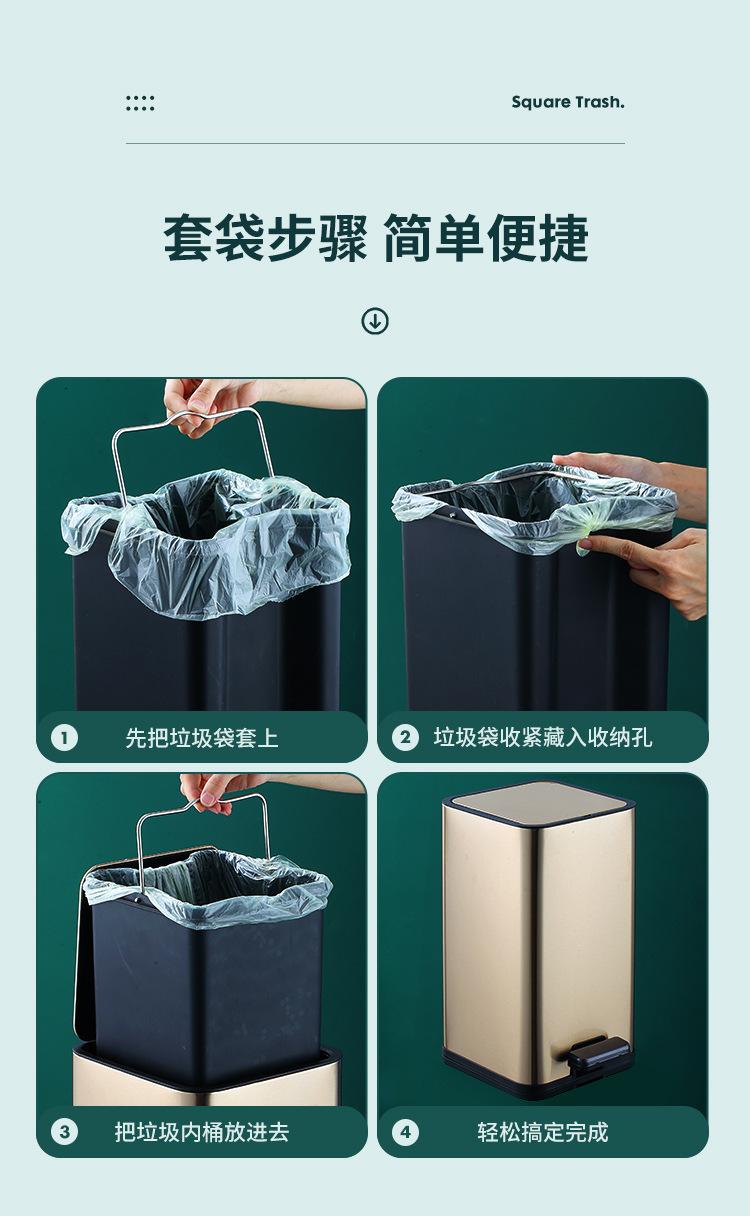 Square Trash.

套袋步骤 简单便捷

1 先把垃圾袋套上

2 垃圾袋收紧藏入收纳孔

3 把垃圾内桶放进去

4 轻松搞定完成