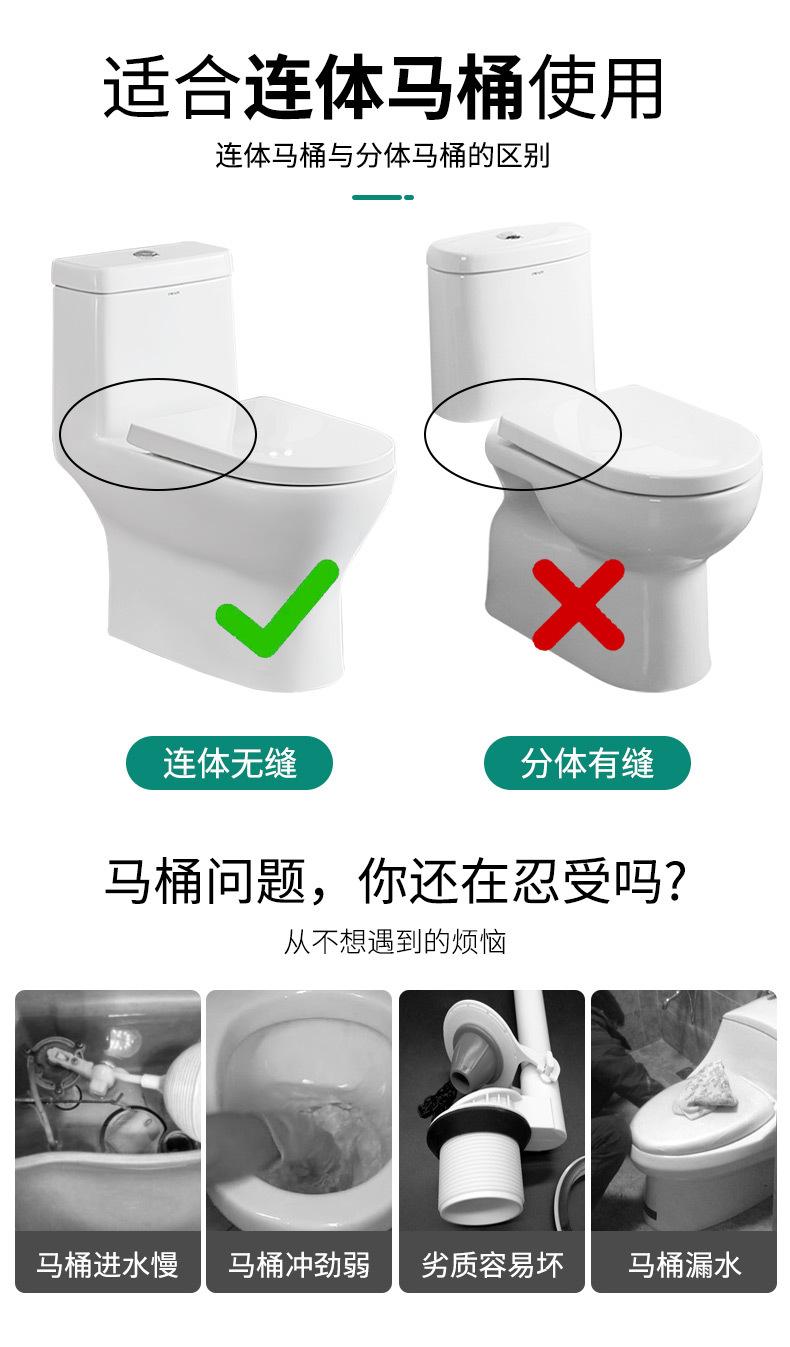 适合连体马桶使用

连体马桶与分体马桶的区别

连体无缝

分体有缝

马桶问题，你还在忍受吗?

从不想遇到的烦恼

马桶进水慢

马桶冲劲弱

劣质容易坏

马桶漏水