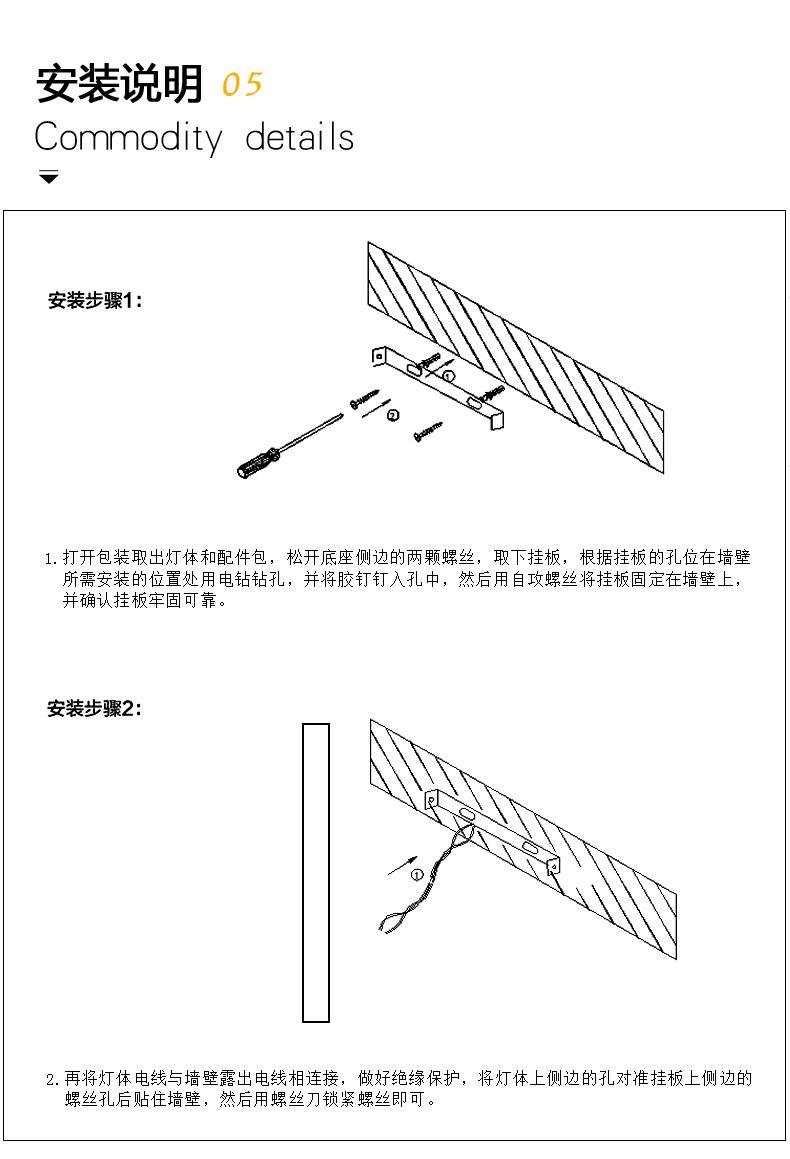 安装说明 05
Commodity details

安装步骤1:

①

②

1. 打开包装取出灯体和配件包，松开底座侧边的两颗螺丝，取下挂板，根据挂板的孔位在墙壁所需安装的位置处用电钻钻孔，并将胶钉钉入孔中，然后用自攻螺丝将挂板固定在墙壁上，并确认挂板牢固可靠。

安装步骤2:

①

2. 再将灯体电线与墙壁露出电线相连接，做好绝缘保护，将灯体上侧边的孔对准挂板上侧边的螺丝孔后贴住墙壁，然后用螺丝刀锁紧螺丝即可。