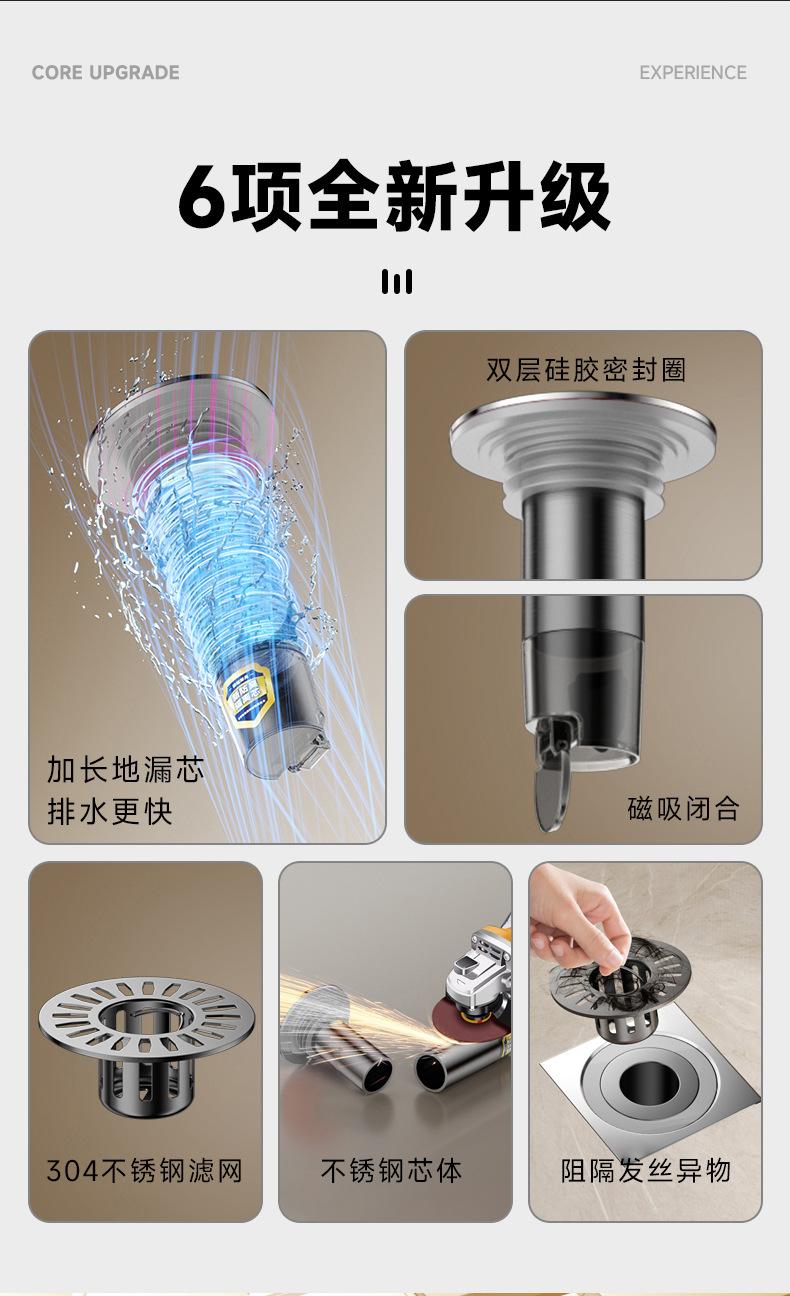 CORE UPGRADE

EXPERIENCE

6项全新升级

加长地漏芯
排水更快

双层硅胶密封圈

磁吸闭合

304不锈钢滤网

不锈钢芯体

阻隔发丝异物