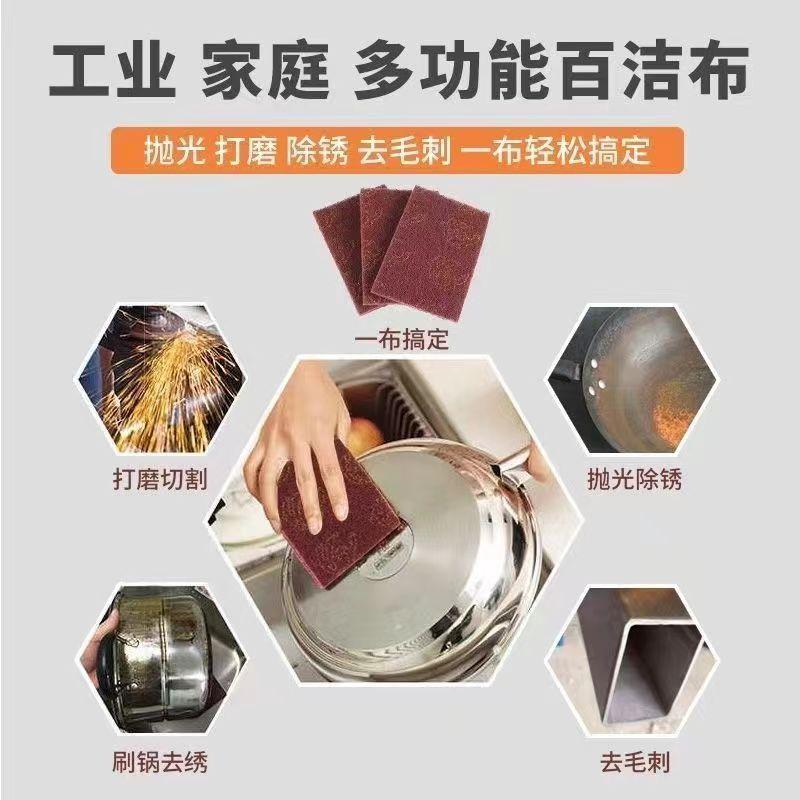 工业 家庭 多功能百洁布

抛光 打磨 除锈 去毛刺 一布轻松搞定

一布搞定

打磨切割

抛光除锈

刷锅去绣

去毛刺