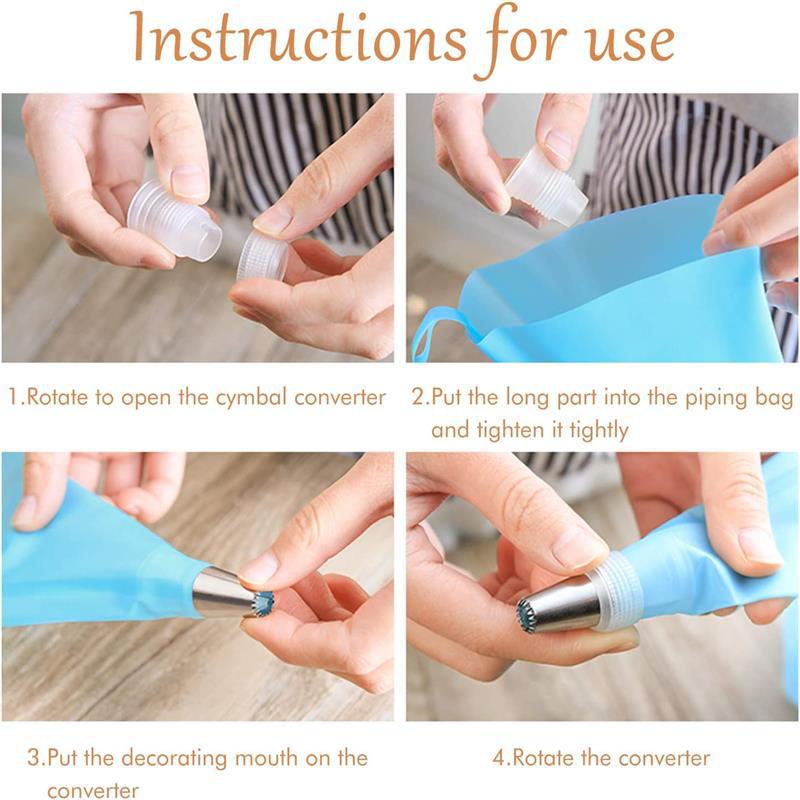 Instructions for use

1.Rotate to open the cymbal converter

2.Put the long part into the piping bag and tighten it tightly

3.Put the decorating mouth on the converter

4.Rotate the converter