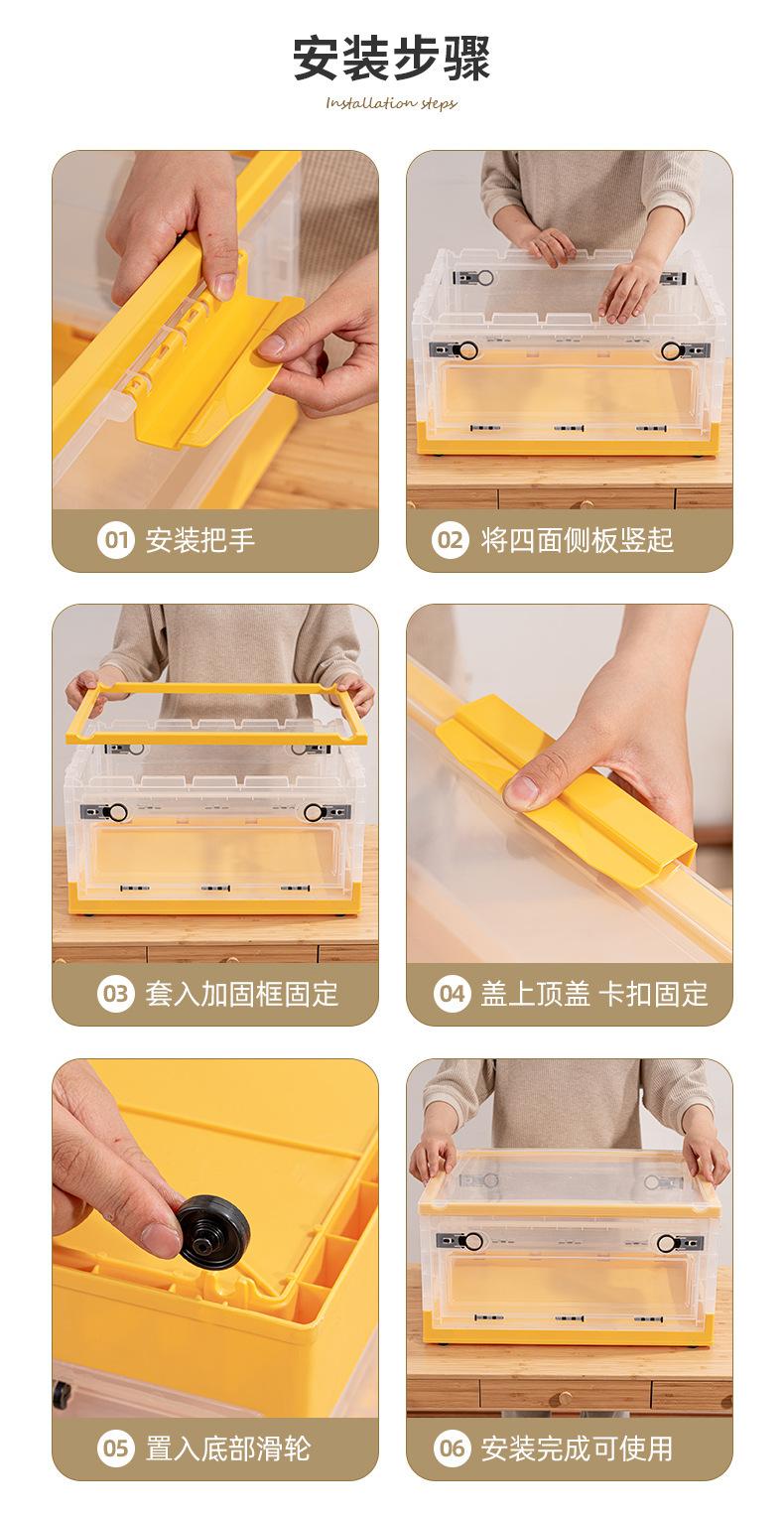 安装步骤

Installation steps

01 安装把手

02 将四面侧板竖起

03 套入加固框固定

04 盖上顶盖 卡扣固定

05 置入底部滑轮

06 安装完成可使用