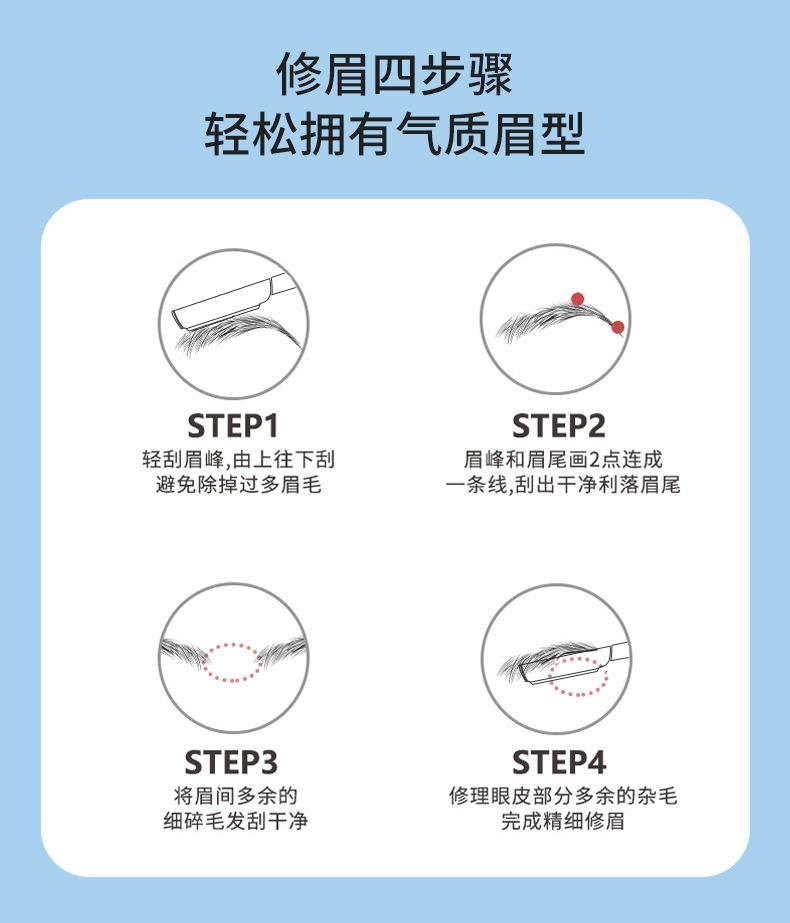 修眉四步骤
轻松拥有气质眉型

STEP1
轻刮眉峰,由上往下刮
避免除掉过多眉毛

STEP2
眉峰和眉尾画2点连成
一条线,刮出干净利落眉尾

STEP3
将眉间多余的
细碎毛发刮干净

STEP4
修理眼皮部分多余的杂毛
完成精细修眉