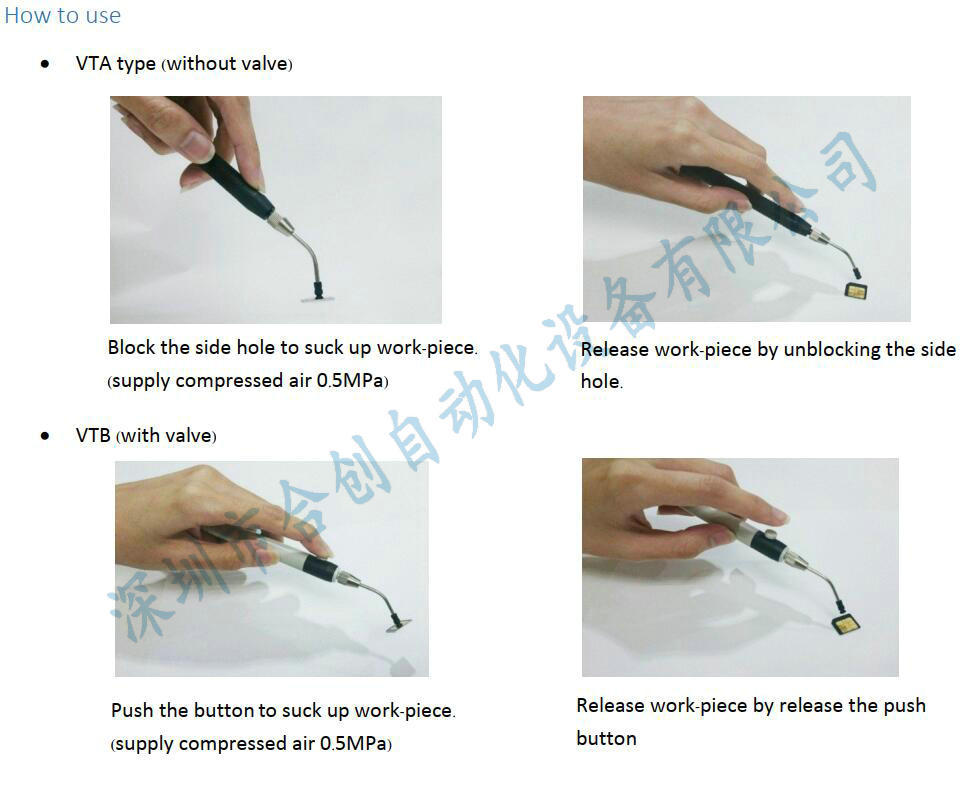 How to use

• VTA type (without valve)

Block the side hole to suck up work-piece. (supply compressed air 0.5MPa)

Release work-piece by unblocking the side hole.

• VTB (with valve)

Push the button to suck up work-piece. (supply compressed air 0.5MPa)

Release work-piece by release the push button

深圳市合创自动化设备有限公司