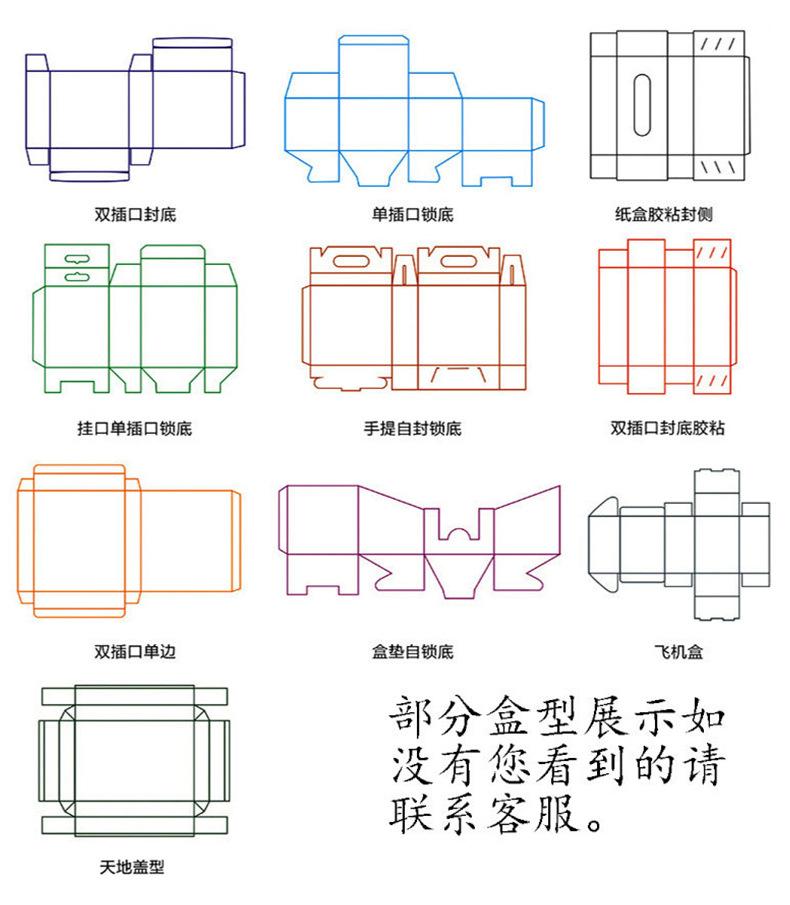 双插口封底

单插口锁底

纸盒胶粘封侧

挂口单插口锁底

手提自封锁底

双插口封底胶粘

双插口单边

盒垫自锁底

飞机盒

天地盖型

部分盒型展示如没有您看到的请联系客服。