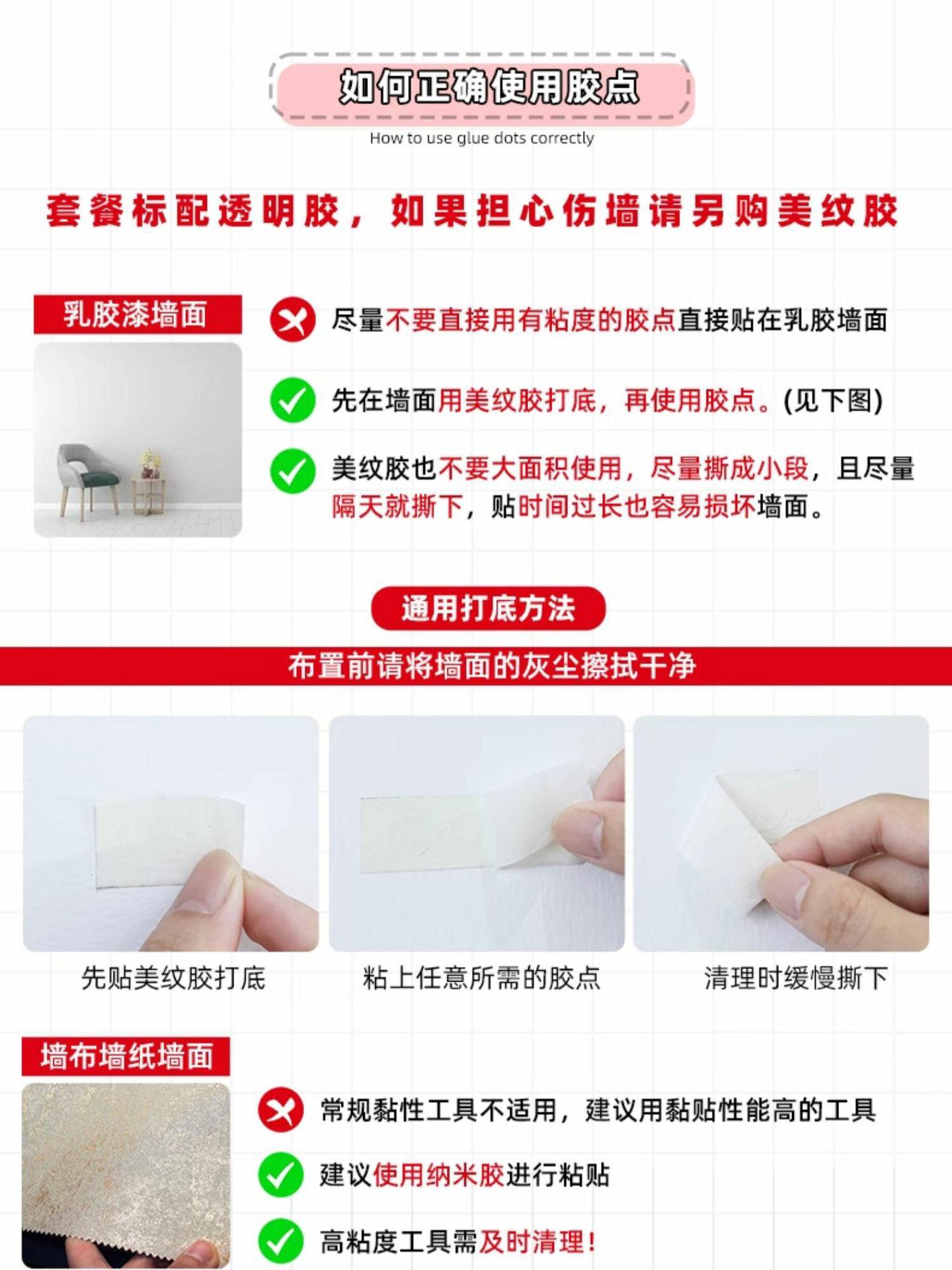 如何正确使用胶点

How to use glue dots correctly

套餐标配透明胶，如果担心伤墙请另购美纹胶

乳胶漆墙面

尽量不要直接用有粘度的胶点直接贴在乳胶墙面

先在墙面用美纹胶打底，再使用胶点。(见下图)

美纹胶也不要大面积使用，尽量撕成小段，且尽量隔天就撕下，贴时间过长也容易损坏墙面。

通用打底方法

布置前请将墙面的灰尘擦拭干净

先贴美纹胶打底

粘上任意所需的胶点

清理时缓慢撕下

墙布墙纸墙面

常规黏性工具不适用，建议用黏贴性能高的工具

建议使用纳米胶进行粘贴

高粘度工具需及时清理！