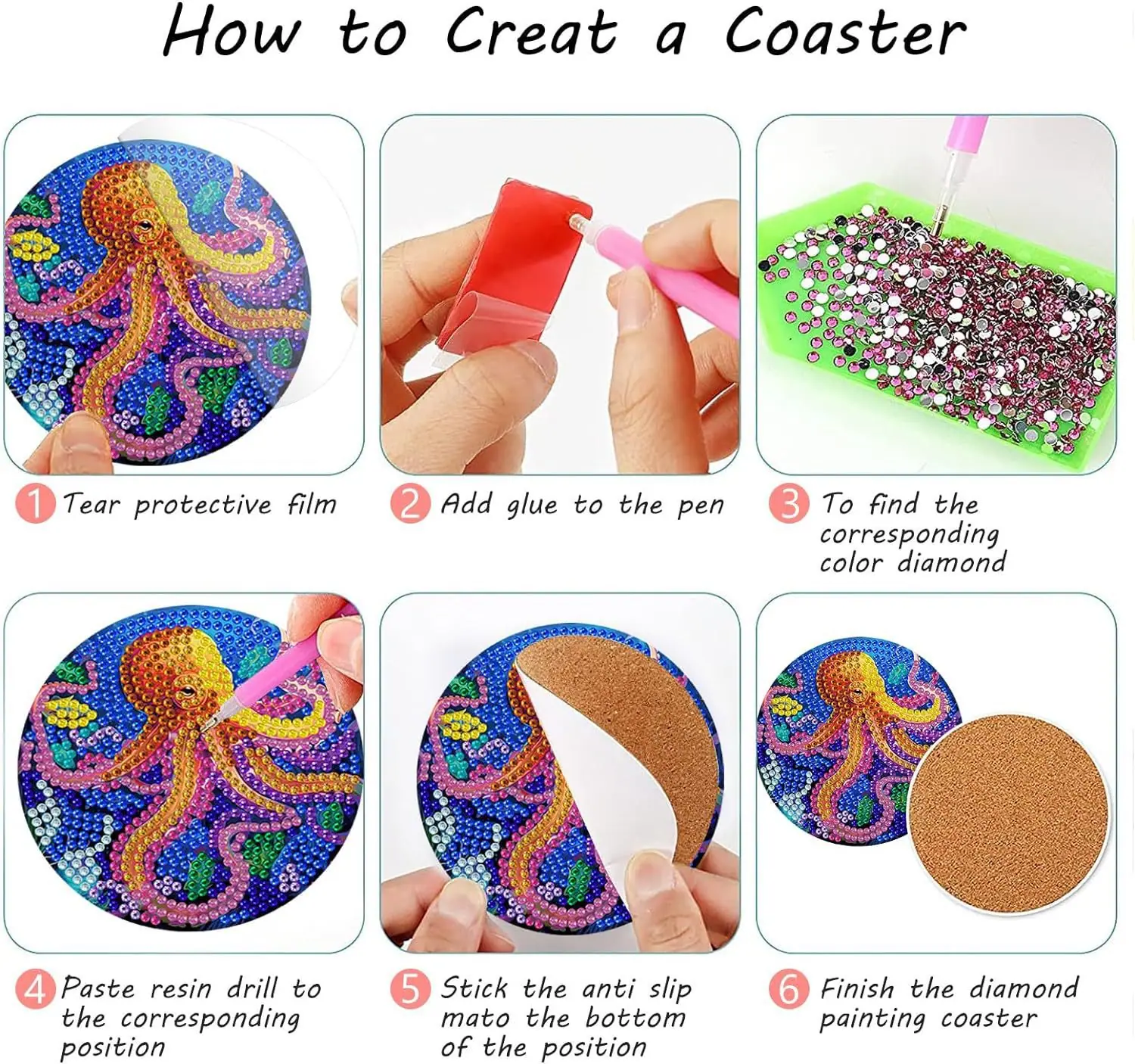 How to Creat a Coaster

1 Tear protective film

2 Add glue to the pen

3 To find the corresponding color diamond

4 Paste resin drill to the corresponding position

5 Stick the anti slip mato the bottom of the position

6 Finish the diamond painting coaster