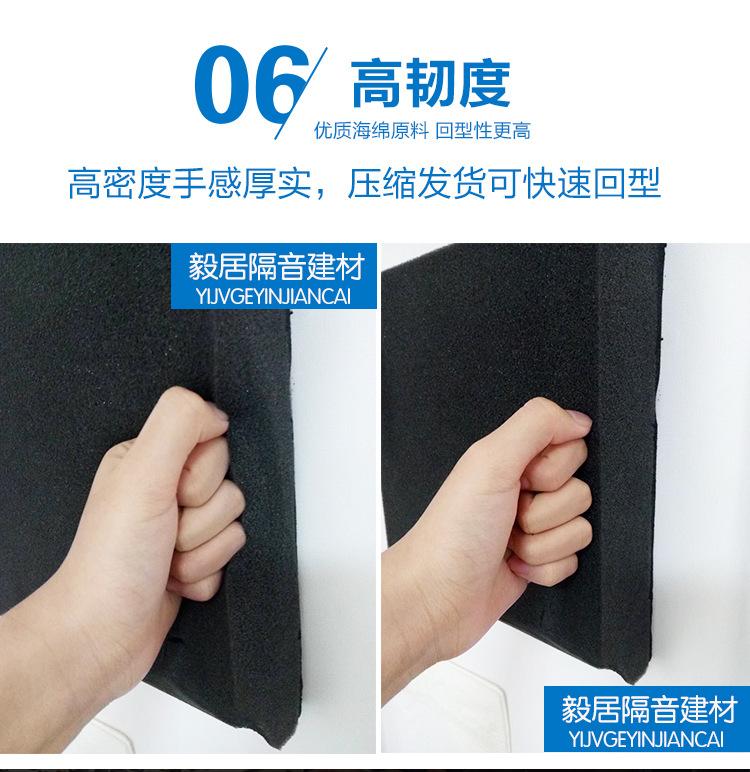 06 高韧度

优质海绵原料 回型性更高

高密度手感厚实，压缩发货可快速回型

毅居隔音建材
YIJVGEYINJIANCAI

毅居隔音建材
YIJVGEYINJIANCAI