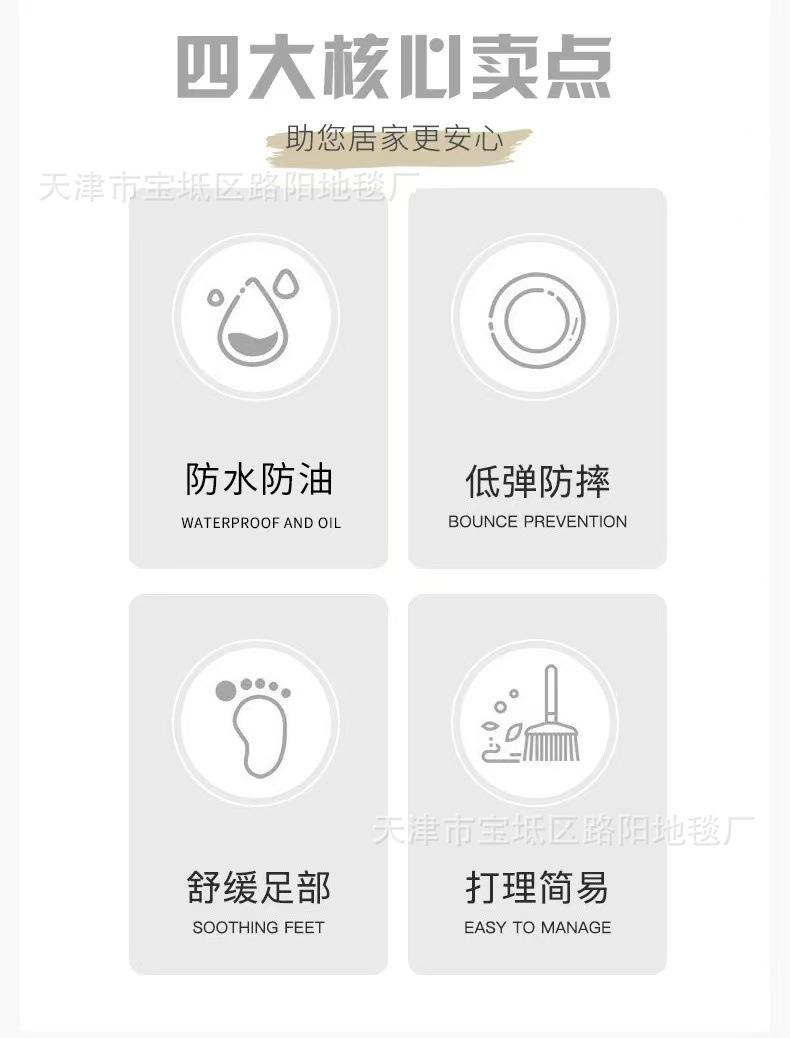 四大核心卖点

助您居家更安心

防水防油
WATERPROOF AND OIL

低弹防摔
BOUNCE PREVENTION

舒缓足部
SOOTHING FEET

打理简易
EASY TO MANAGE

天津市宝坻区路阳地毯厂