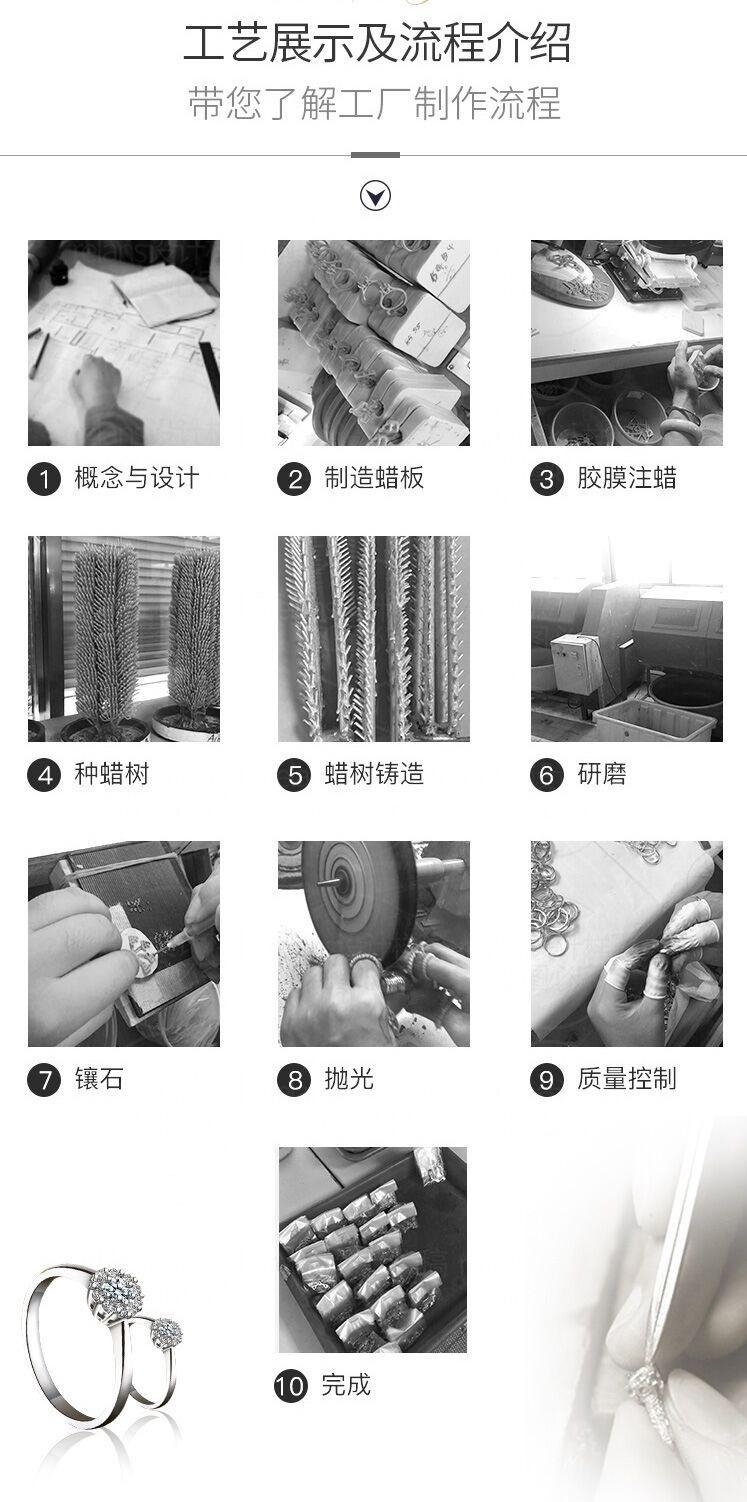 工艺展示及流程介绍
带您了解工厂制作流程

1 概念与设计
2 制造蜡板
3 胶膜注蜡
4 种蜡树
5 蜡树铸造
6 研磨
7 镶石
8 抛光
9 质量控制
10 完成