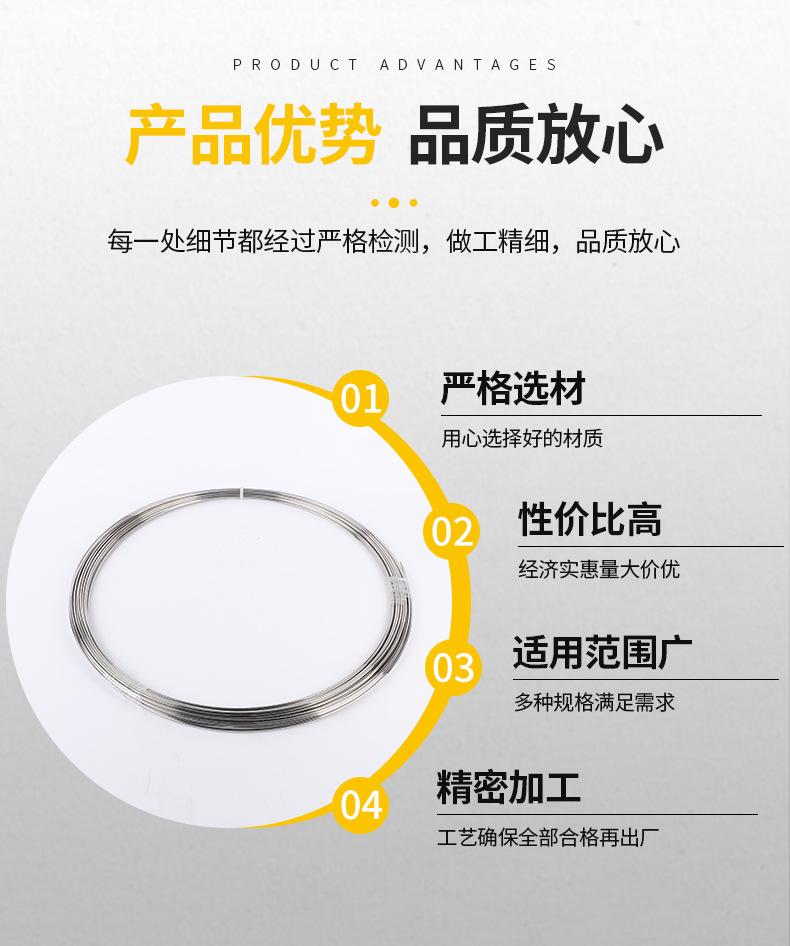 PRODUCT ADVANTAGES

产品优势 品质放心

每一处细节都经过严格检测，做工精细，品质放心

01
严格选材
用心选择好的材质

02
性价比高
经济实惠量大价优

03
适用范围广
多种规格满足需求

04
精密加工
工艺确保全部合格再出厂