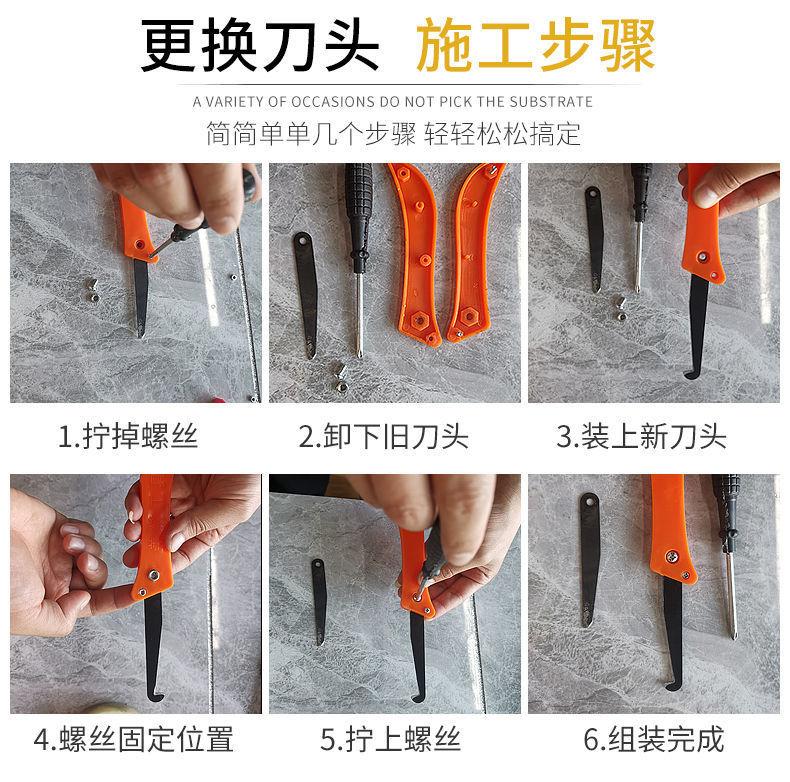 更换刀头 施工步骤

A VARIETY OF OCCASIONS DO NOT PICK THE SUBSTRATE

简简单单几个步骤 轻轻松松搞定

1.拧掉螺丝

2.卸下旧刀头

3.装上新刀头

4.螺丝固定位置

5.拧上螺丝

6.组装完成