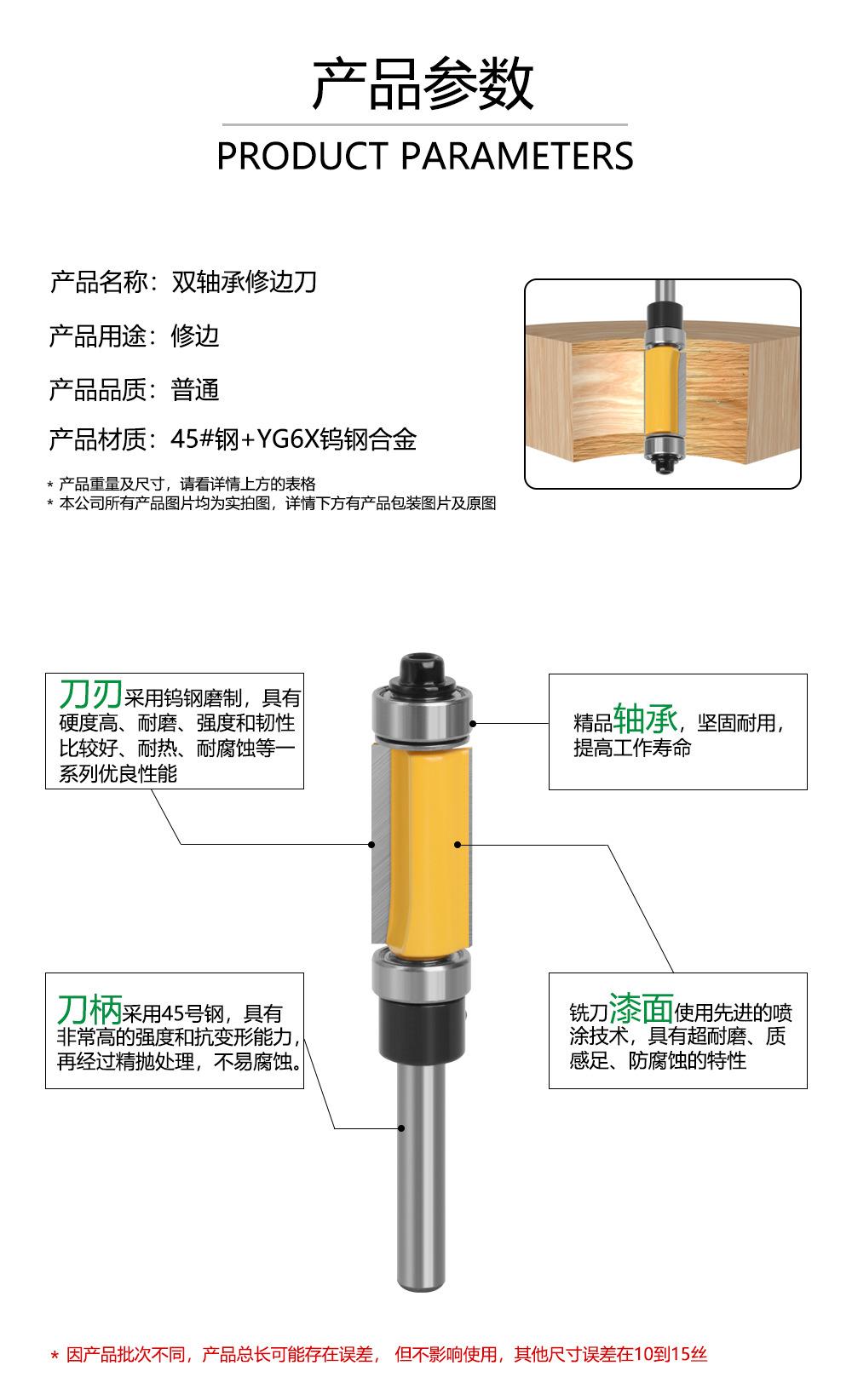 产品参数

PRODUCT PARAMETERS

产品名称：双轴承修边刀

产品用途：修边

产品品质：普通

产品材质：45#钢+YG6X钨钢合金

* 产品重量及尺寸，请看详情上方的表格
* 本公司所有产品图片均为实拍图，详情下方有产品包装图片及原图

刀刃采用钨钢磨制，具有硬度高、耐磨、强度和韧性比较好、耐热、耐腐蚀等一系列优良性能

精品轴承，坚固耐用，提高工作寿命

刀柄采用45号钢，具有非常高的强度和抗变形能力，再经过精抛处理，不易腐蚀。

铣刀漆面使用先进的喷涂技术，具有超耐磨、质感足、防腐蚀的特性

* 因产品批次不同，产品总长可能存在误差， 但不影响使用，其他尺寸误差在10到15丝