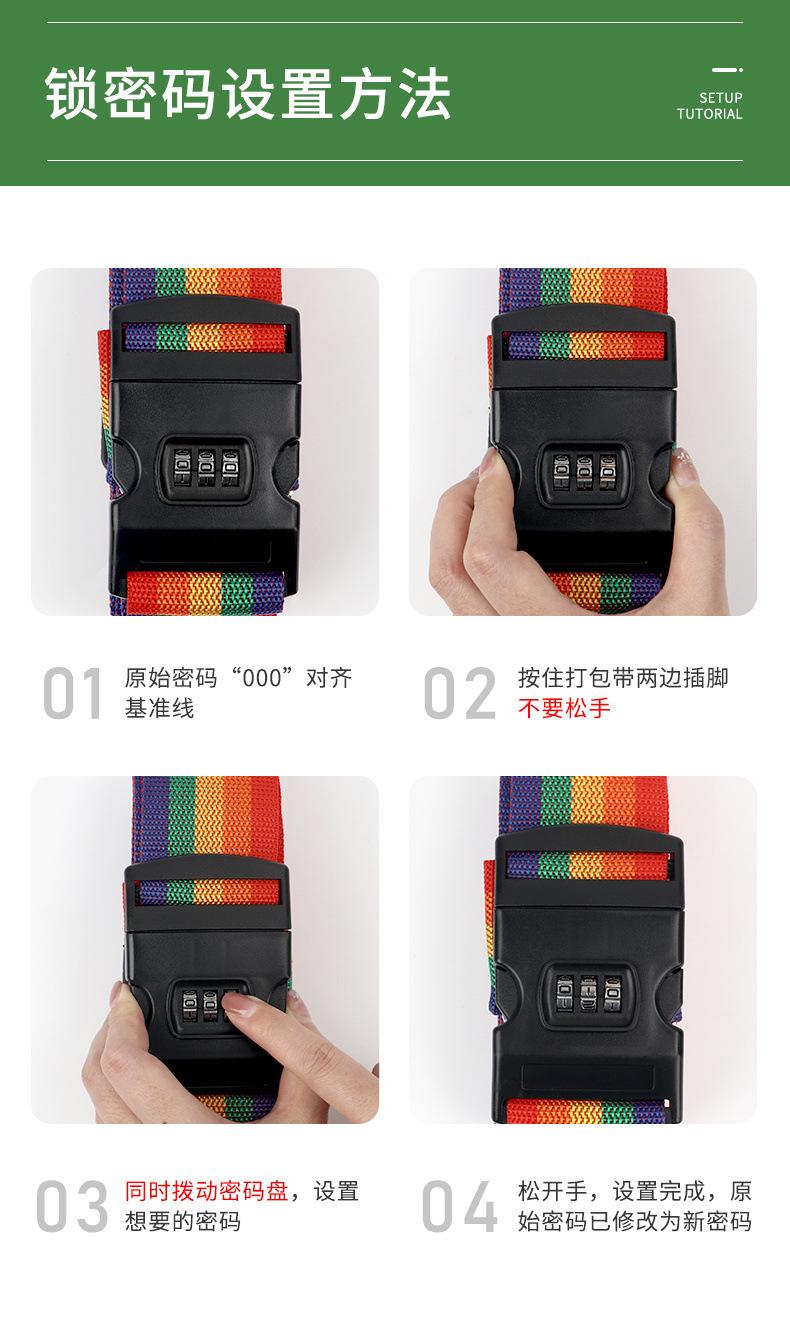 锁密码设置方法

SETUP
TUTORIAL

01 原始密码“000”对齐基准线

02 按住打包带两边插脚 不要松手

03 同时拨动密码盘，设置想要的密码

04 松开手，设置完成，原始密码已修改为新密码