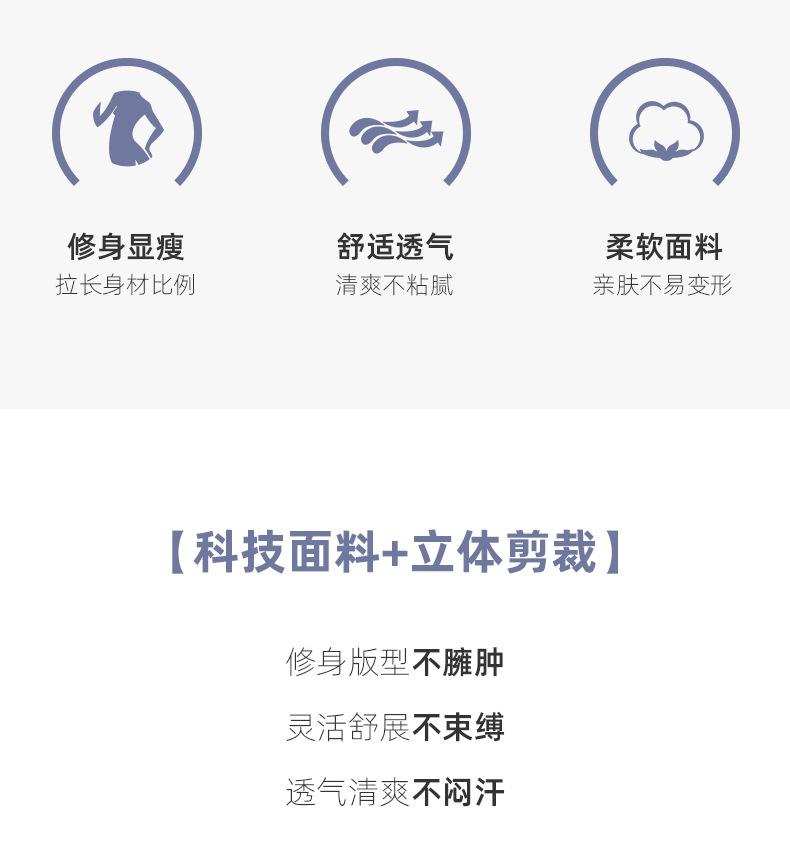 修身显瘦
拉长身材比例

舒适透气
清爽不粘腻

柔软面料
亲肤不易变形

【科技面料+立体剪裁】

修身版型不臃肿

灵活舒展不束缚

透气清爽不闷汗