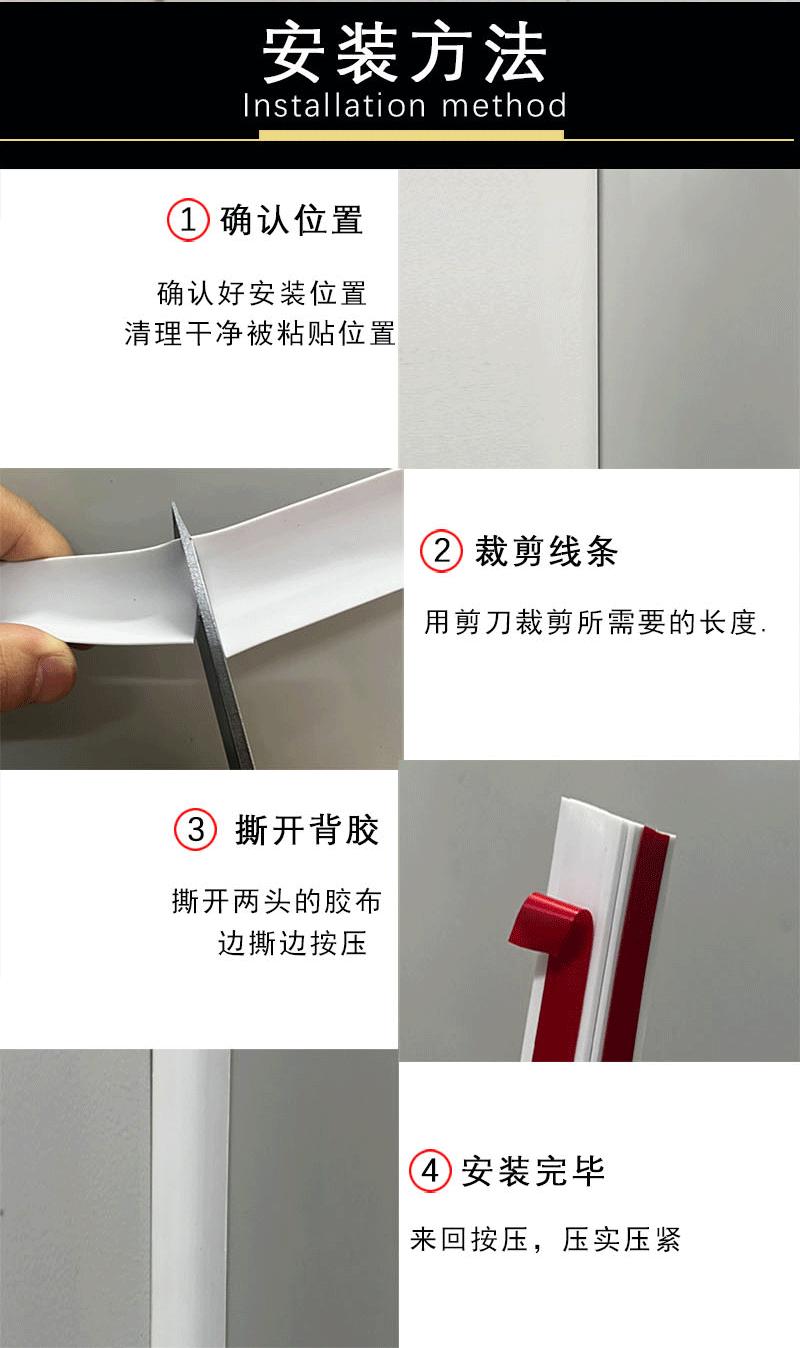 安装方法
Installation method

1 确认位置

确认好安装位置
清理干净被粘贴位置

2 裁剪线条

用剪刀裁剪所需要的长度.

3 撕开背胶

撕开两头的胶布
边撕边按压

4 安装完毕

来回按压，压实压紧