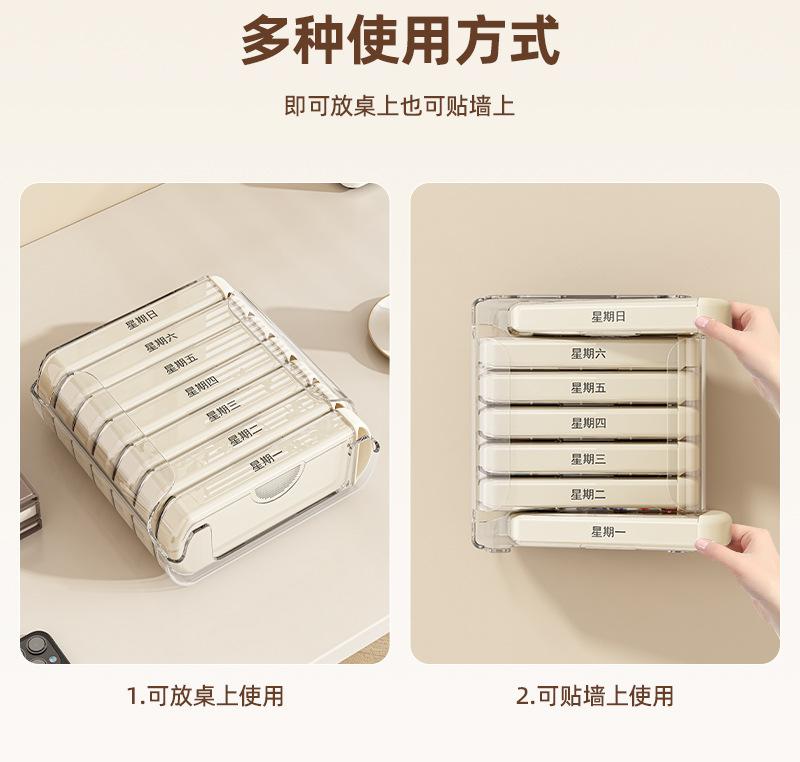 多种使用方式

即可放桌上也可贴墙上

星期日
星期六
星期五
星期四
星期三
星期二
星期一

星期日
星期六
星期五
星期四
星期三
星期二
星期一

1.可放桌上使用

2.可贴墙上使用