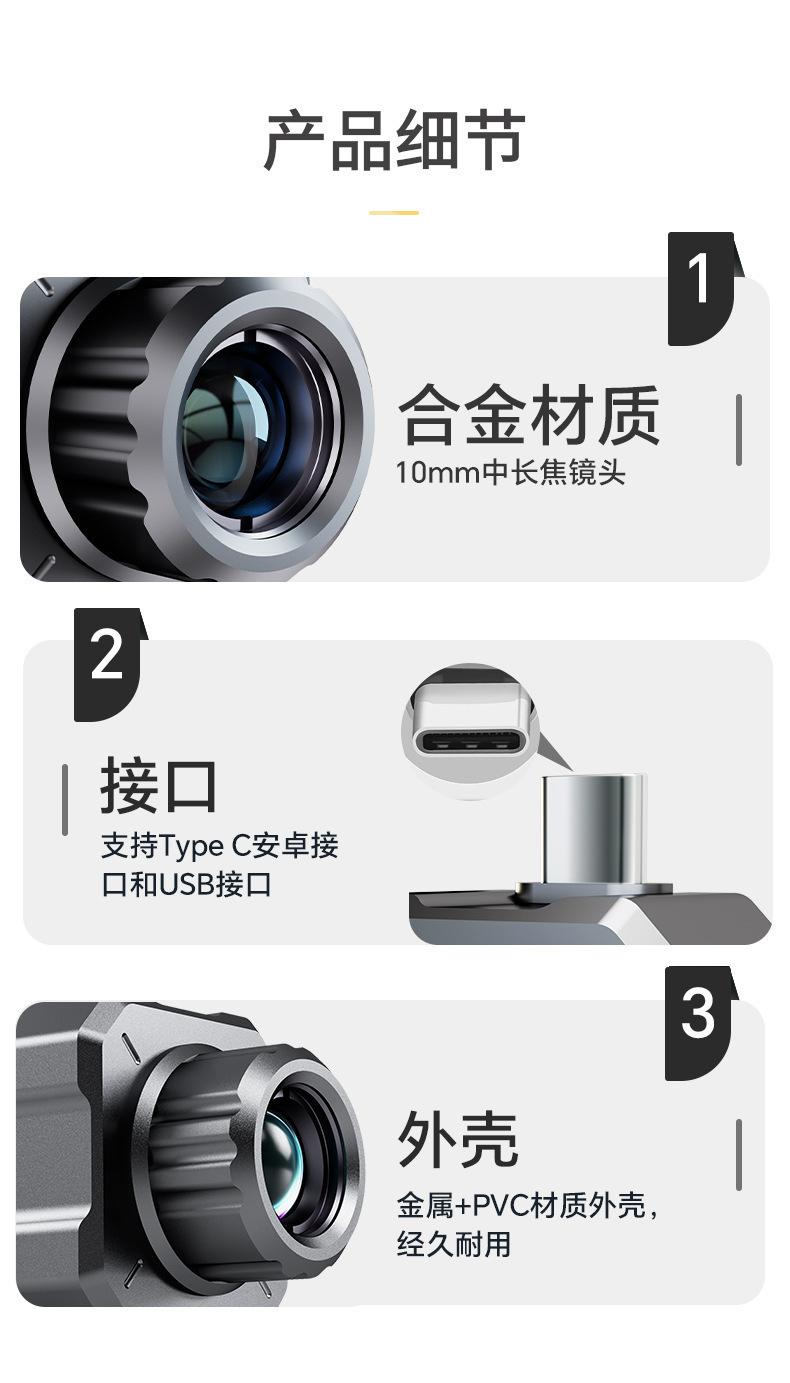 产品细节

1

合金材质

10mm中长焦镜头

2

接口

支持Type C安卓接口和USB接口

3

外壳

金属+PVC材质外壳，经久耐用