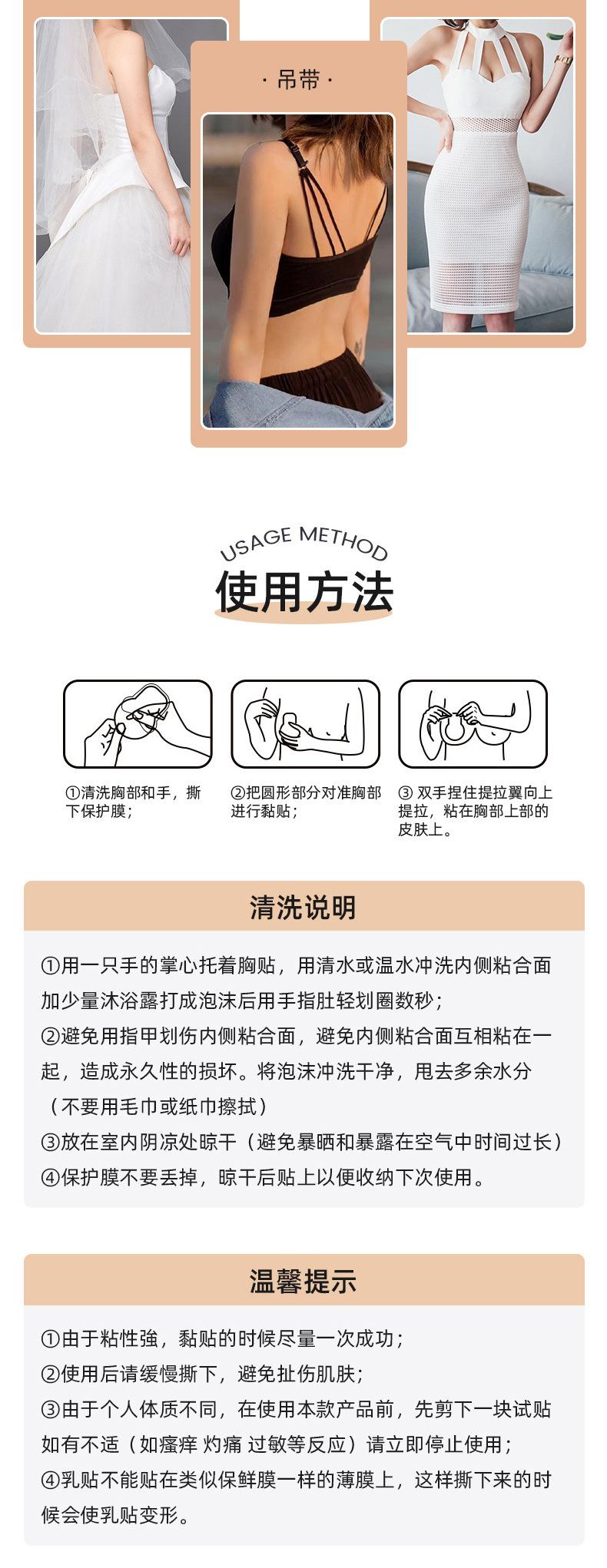 · 吊带 ·

USAGE METHOD
使用方法

①清洗胸部和手，撕下保护膜；

②把圆形部分对准胸部进行黏贴；

③ 双手捏住提拉翼向上提拉，粘在胸部上部的皮肤上。

清洗说明

①用一只手的掌心托着胸贴，用清水或温水冲洗内侧粘合面加少量沐浴露打成泡沫后用手指肚轻划圈数秒；
②避免用指甲划伤内侧粘合面，避免内侧粘合面互相粘在一起，造成永久性的损坏。将泡沫冲洗干净，甩去多余水分（不要用毛巾或纸巾擦拭）
③放在室内阴凉处晾干（避免暴晒和暴露在空气中时间过长）
④保护膜不要丢掉，晾干后贴上以便收纳下次使用。

温馨提示

①由于粘性強，黏贴的时候尽量一次成功；
②使用后请缓慢撕下，避免扯伤肌肤；
③由于个人体质不同，在使用本款产品前，先剪下一块试贴如有不适（如瘙痒 灼痛 过敏等反应）请立即停止使用；
④乳贴不能贴在类似保鲜膜一样的薄膜上，这样撕下来的时候会使乳贴变形。