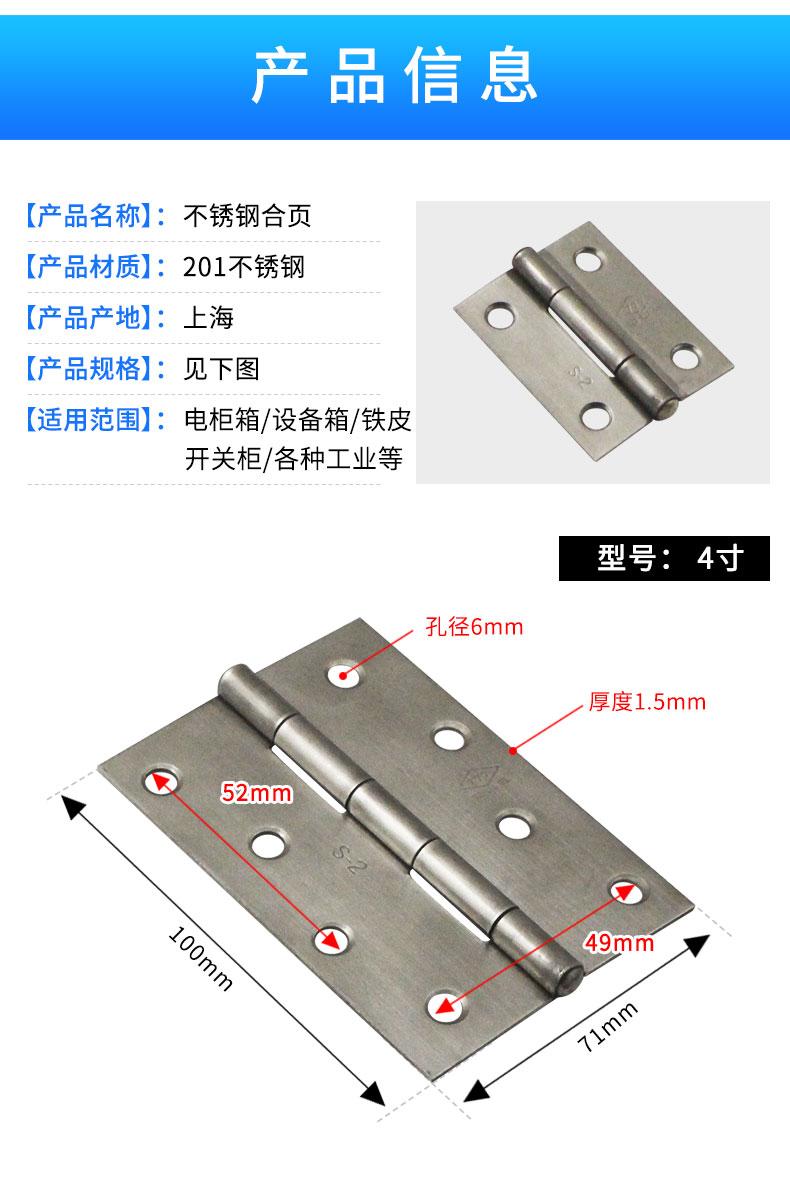 产品信息

【产品名称】：不锈钢合页

【产品材质】：201不锈钢

【产品产地】：上海

【产品规格】：见下图

【适用范围】：电柜箱/设备箱/铁皮开关柜/各种工业等

S2

型号：4寸

孔径6mm

厚度1.5mm

52mm

S2

49mm

100mm

71mm