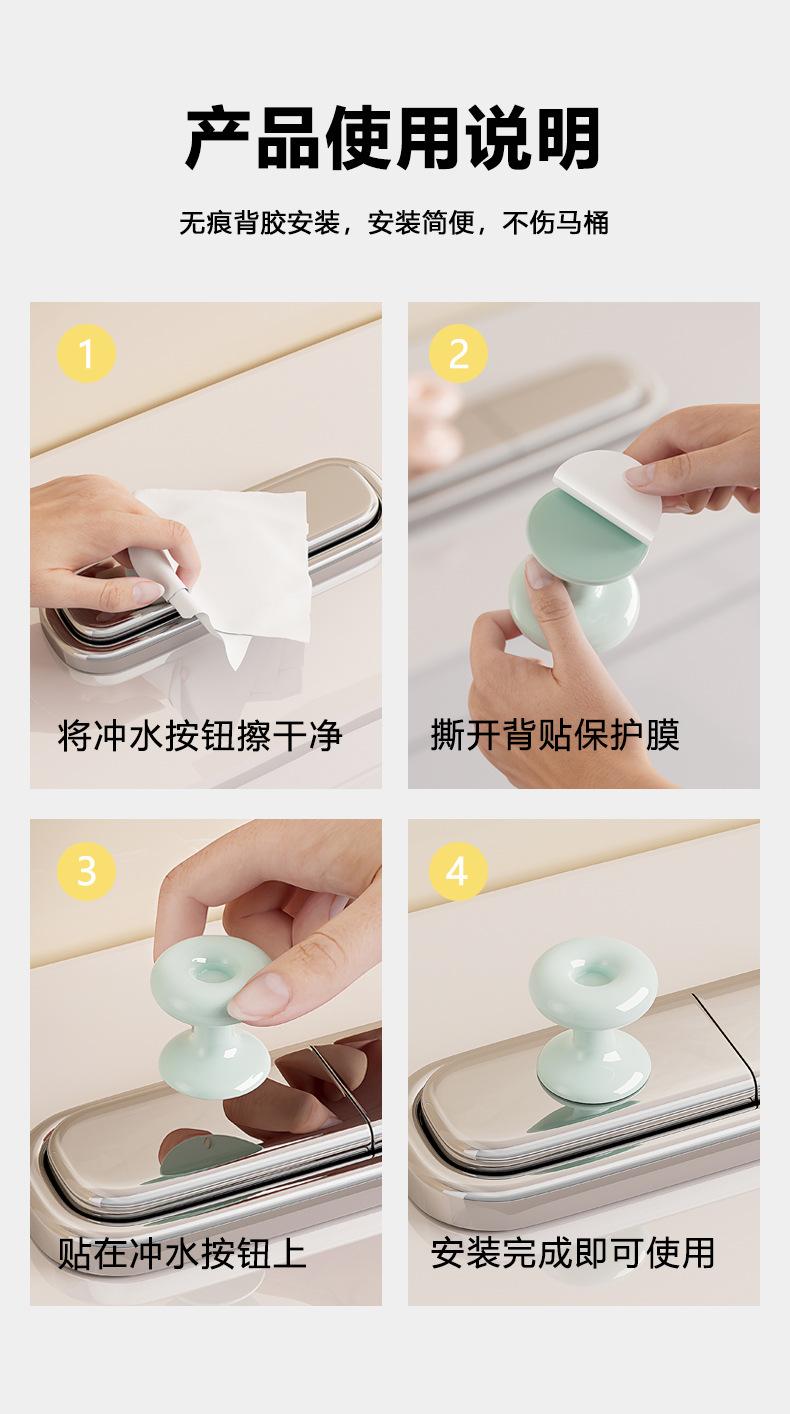 产品使用说明

无痕背胶安装，安装简便，不伤马桶

1

将冲水按钮擦干净

2

撕开背贴保护膜

3

贴在冲水按钮上

4

安装完成即可使用