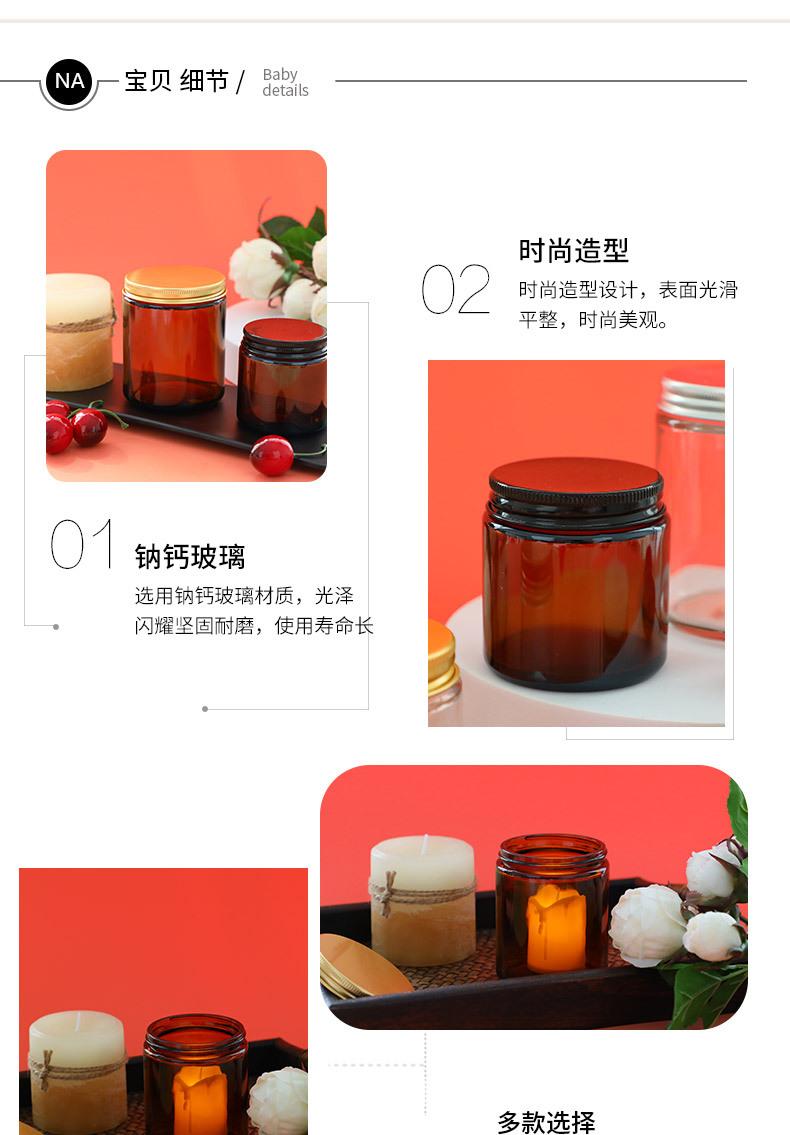 NA 宝贝 细节 / Baby details

02
时尚造型
时尚造型设计，表面光滑平整，时尚美观。

01
钠钙玻璃
选用钠钙玻璃材质，光泽闪耀坚固耐磨，使用寿命长

多款选择